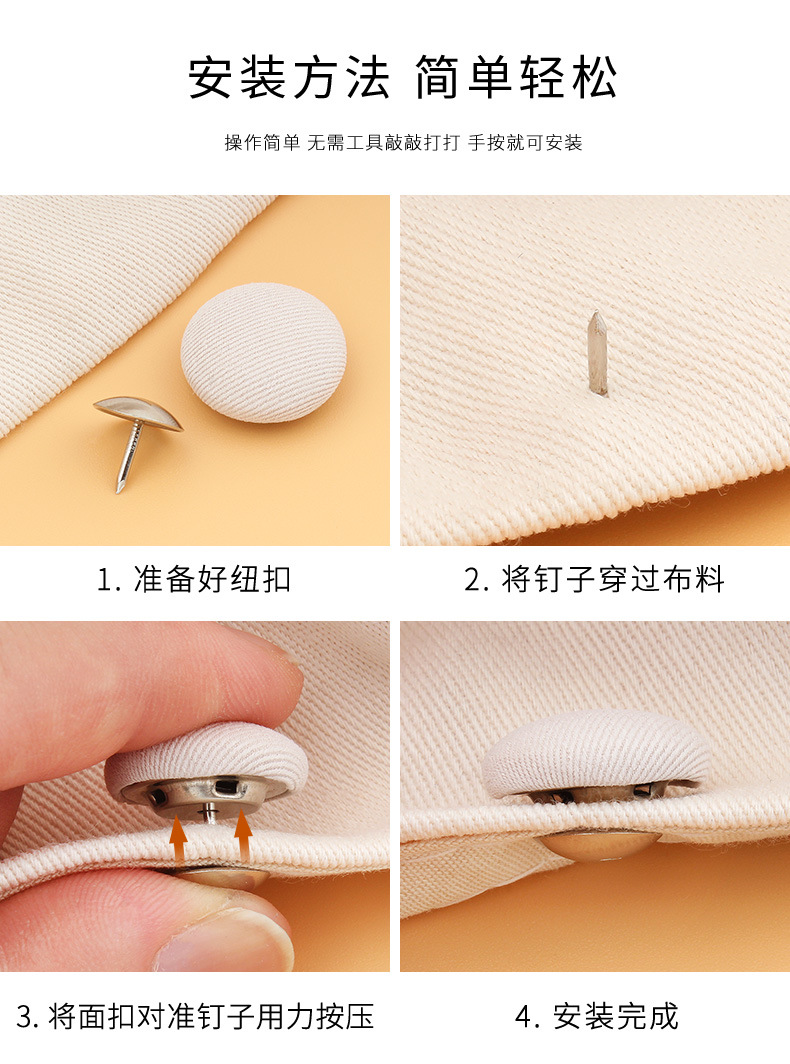 安装方法 简单轻松

操作简单 无需工具敲敲打打 手按就可安装

1. 准备好纽扣

2. 将钉子穿过布料

3. 将面扣对准钉子用力按压

4. 安装完成