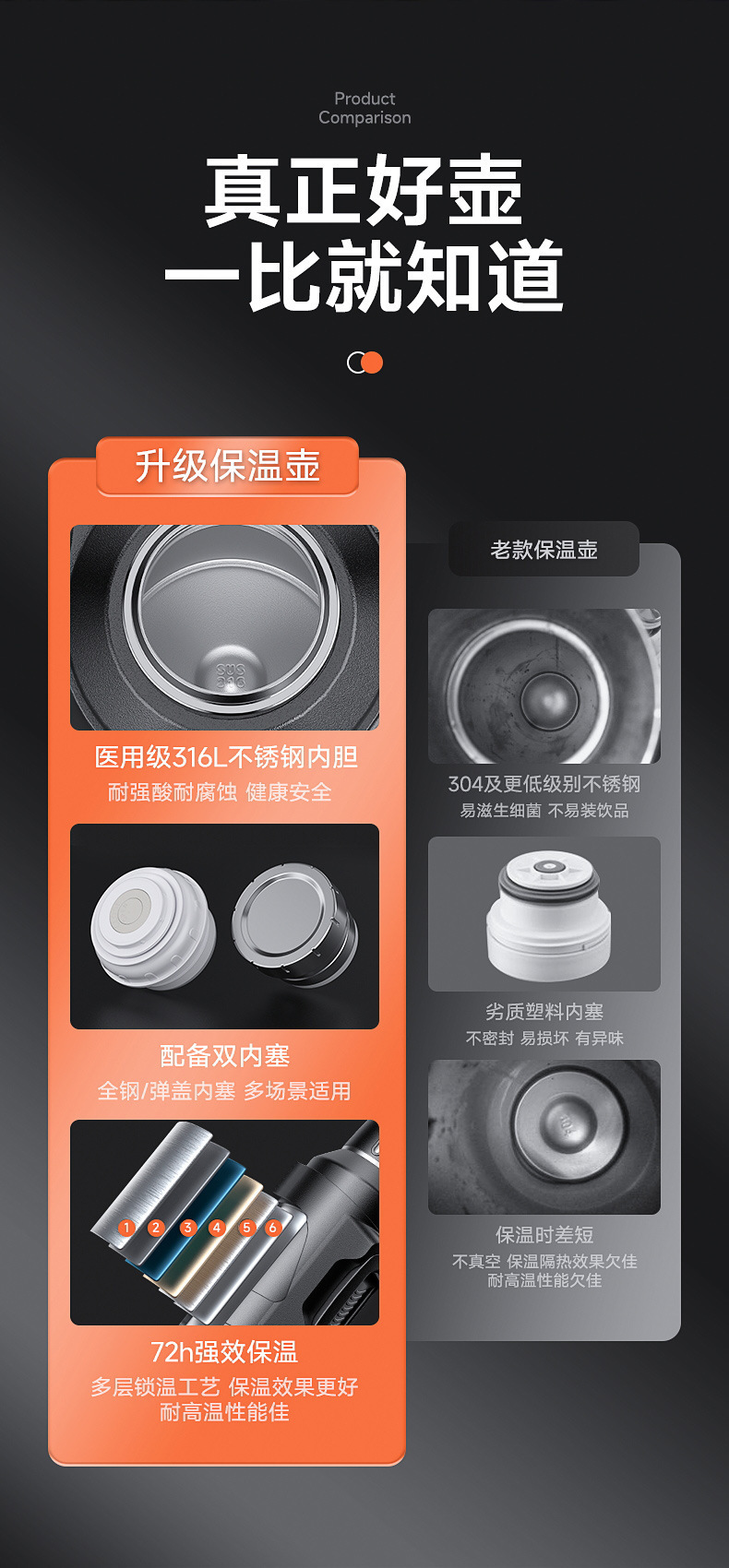 Product Comparison

真正好壶
一比就知道

升级保温壶

SUS 316

医用级316L不锈钢内胆
耐强酸耐腐蚀 健康安全

配备双内塞
全钢/弹盖内塞 多场景适用

1 2 3 4 5 6

72h强效保温
多层锁温工艺 保温效果更好
耐高温性能佳

老款保温壶

304及更低级别不锈钢
易滋生细菌 不易装饮品

劣质塑料内塞
不密封 易损坏 有异味

304

保温时差短
不真空 保温隔热效果欠佳
耐高温性能欠佳