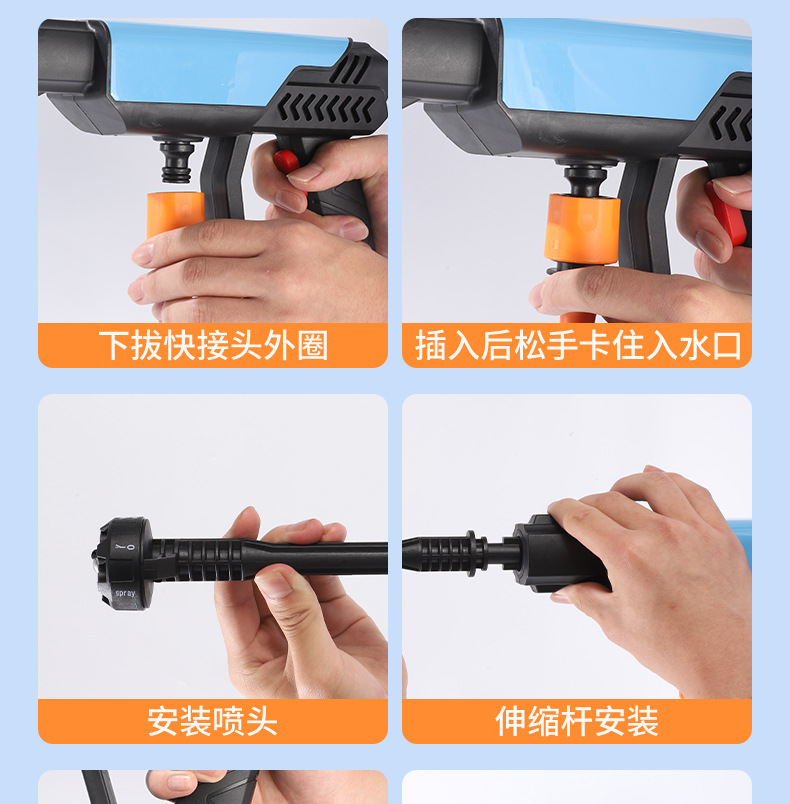 下拔快接头外圈

插入后松手卡住入水口

0

spray

安装喷头

伸缩杆安装