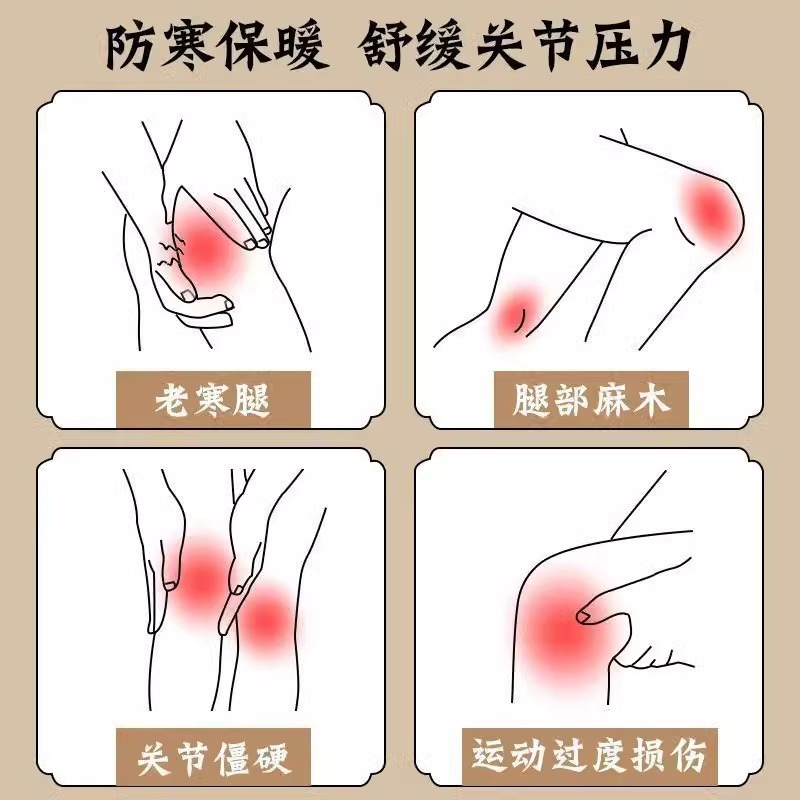 防寒保暖 舒缓关节压力

老寒腿

腿部麻木

关节僵硬

运动过度损伤