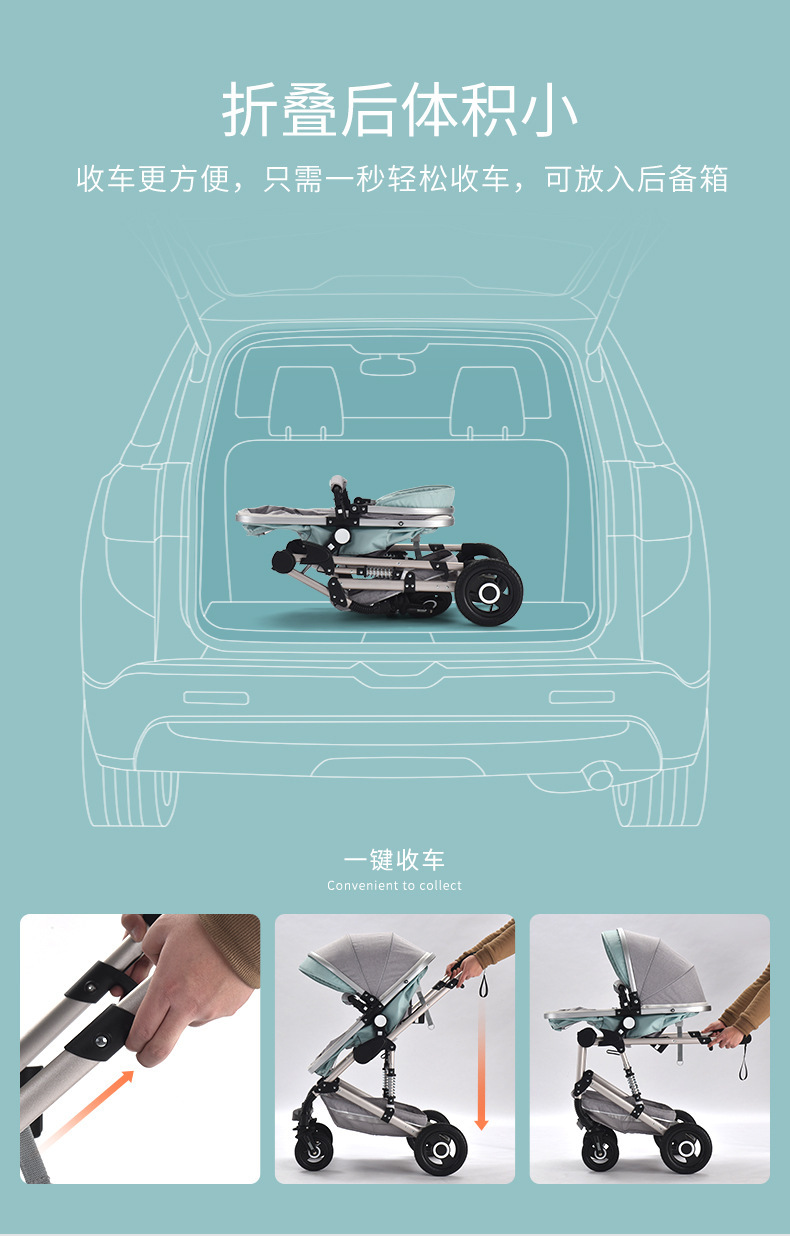 折叠后体积小

收车更方便，只需一秒轻松收车，可放入后备箱

一键收车
Convenient to collect