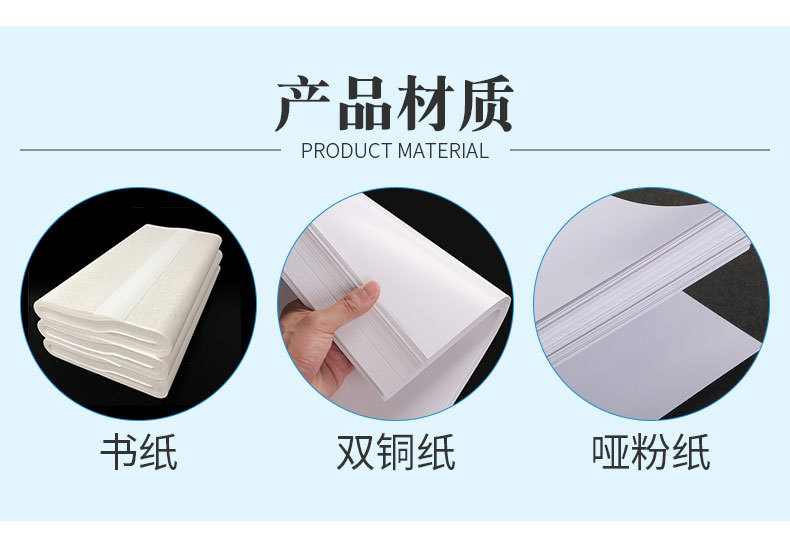 产品材质

PRODUCT MATERIAL

书纸

双铜纸

哑粉纸