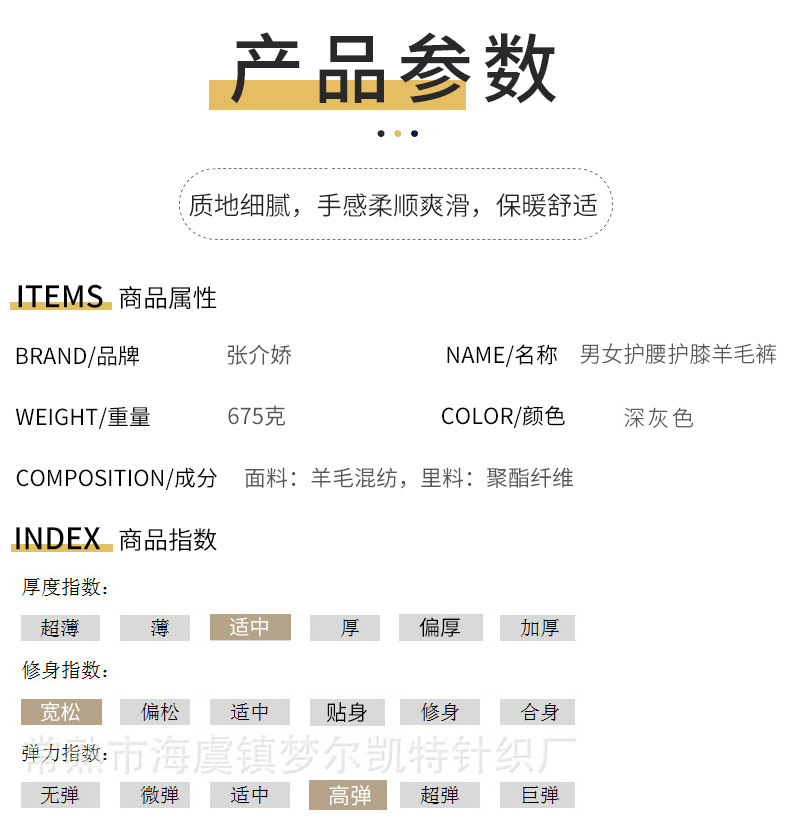 产品参数

质地细腻，手感柔顺爽滑，保暖舒适

ITEMS 商品属性

BRAND/品牌 张介娇 NAME/名称 男女护腰护膝羊毛裤

WEIGHT/重量 675克 COLOR/颜色 深灰色

COMPOSITION/成分 面料：羊毛混纺，里料：聚酯纤维

INDEX 商品指数

厚度指数：

超薄 薄 适中 厚 偏厚 加厚

修身指数：

宽松 偏松 适中 贴身 修身 合身

常熟市海虞镇梦尔凯特针织厂

弹力指数：

无弹 微弹 适中 高弹 超弹 巨弹