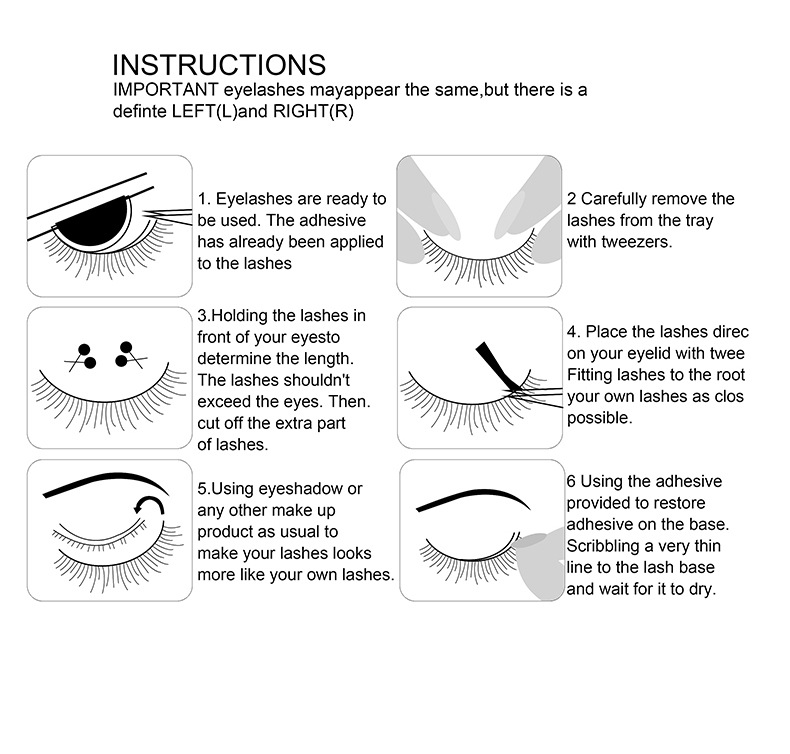 INSTRUCTIONS
IMPORTANT eyelashes mayappear the same,but there is a definte LEFT(L)and RIGHT(R)

1. Eyelashes are ready to be used. The adhesive has already been applied to the lashes

2 Carefully remove the lashes from the tray with tweezers.

3.Holding the lashes in front of your eyesto determine the length. The lashes shouldn't exceed the eyes. Then. cut off the extra part of lashes.

4. Place the lashes direc on your eyelid with twee Fitting lashes to the root your own lashes as clos possible.

5.Using eyeshadow or any other make up product as usual to make your lashes looks more like your own lashes.

6 Using the adhesive provided to restore adhesive on the base. Scribbling a very thin line to the lash base and wait for it to dry.