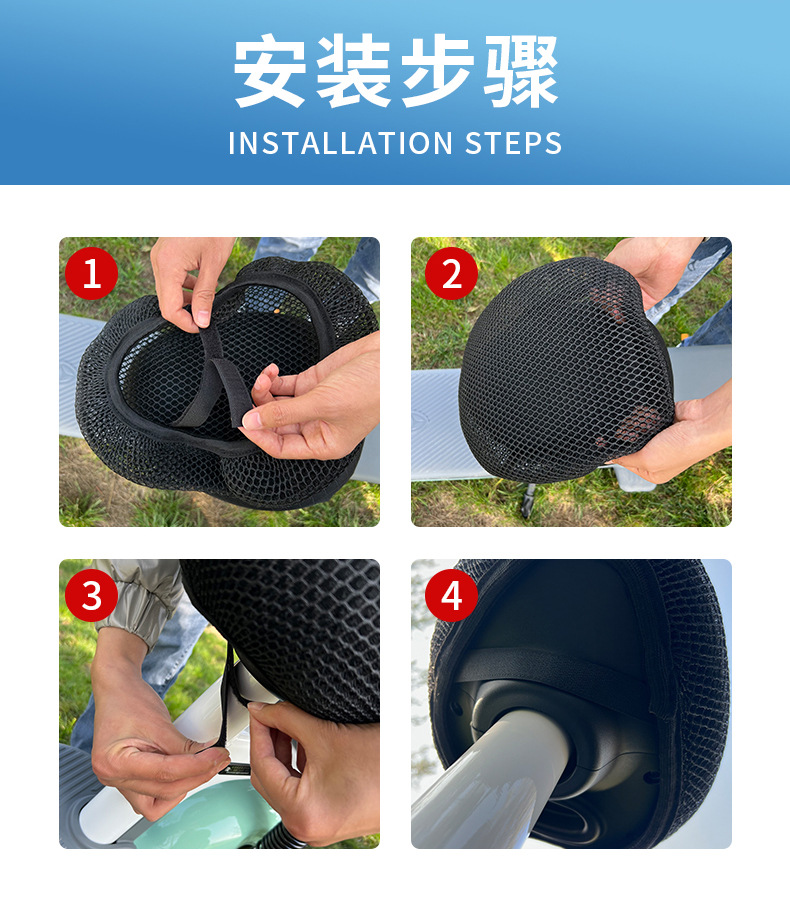 安装步骤
INSTALLATION STEPS

1

2

3

4