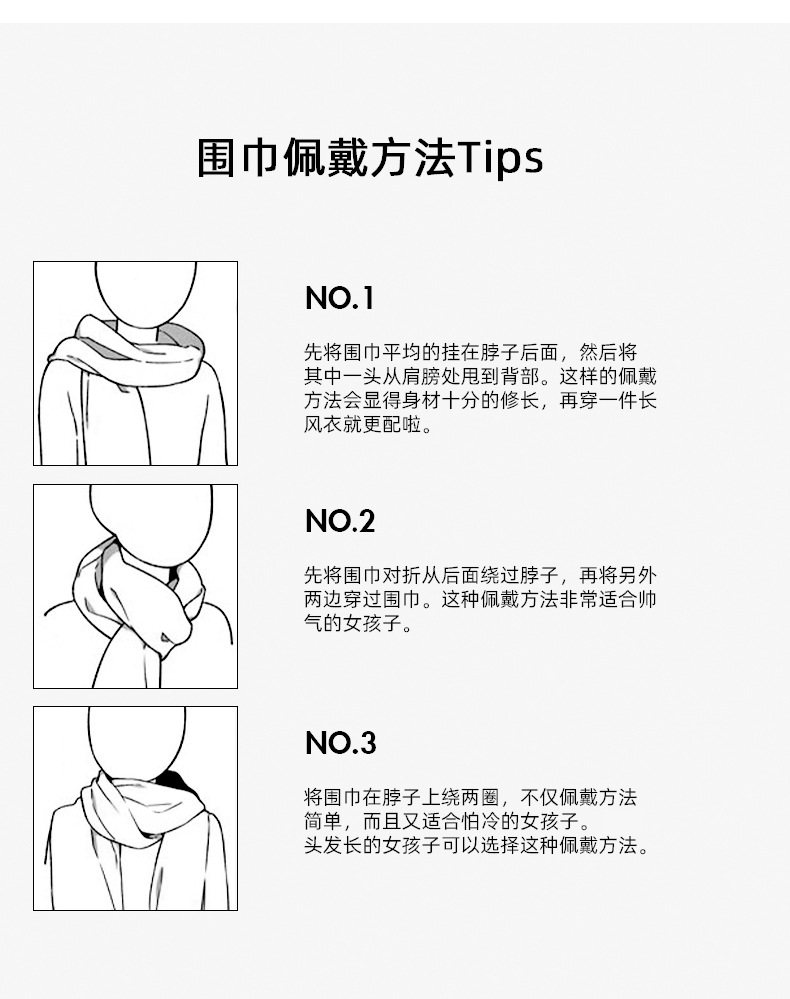 围巾佩戴方法Tips

NO.1

先将围巾平均的挂在脖子后面，然后将其中一头从肩膀处甩到背部。这样的佩戴方法会显得身材十分的修长，再穿一件长风衣就更配啦。

NO.2

先将围巾对折从后面绕过脖子，再将另外两边穿过围巾。这种佩戴方法非常适合帅气的女孩子。

NO.3

将围巾在脖子上绕两圈，不仅佩戴方法简单，而且又适合怕冷的女孩子。
头发长的女孩子可以选择这种佩戴方法。