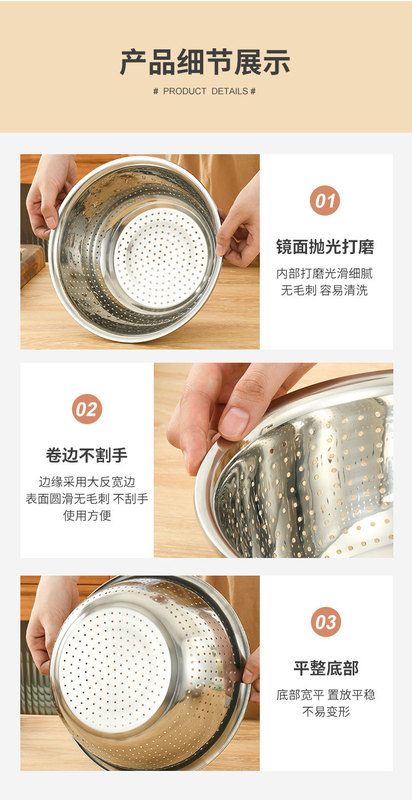 产品细节展示

# PRODUCT DETAILS #

01

镜面抛光打磨

内部打磨光滑细腻
无毛刺 容易清洗

02

卷边不割手

边缘采用大反宽边
表面圆滑无毛刺 不刮手
使用方便

03

平整底部

底部宽平 置放平稳
不易变形