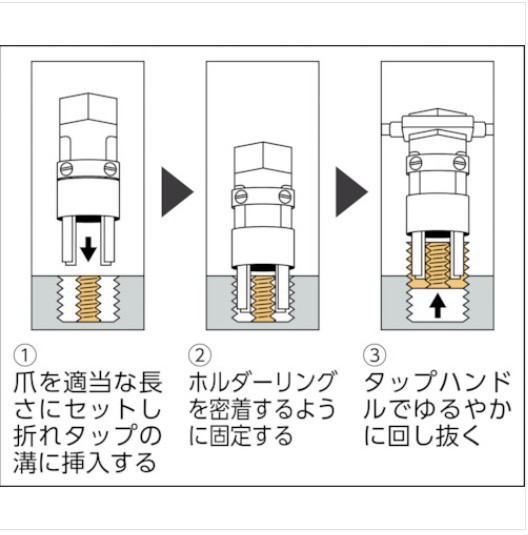 ①
爪を適当な長さにセットし折れタップの溝に挿入する

②
ホルダーリングを密着するように固定する

③
タップハンドルでゆるやかに回し抜く