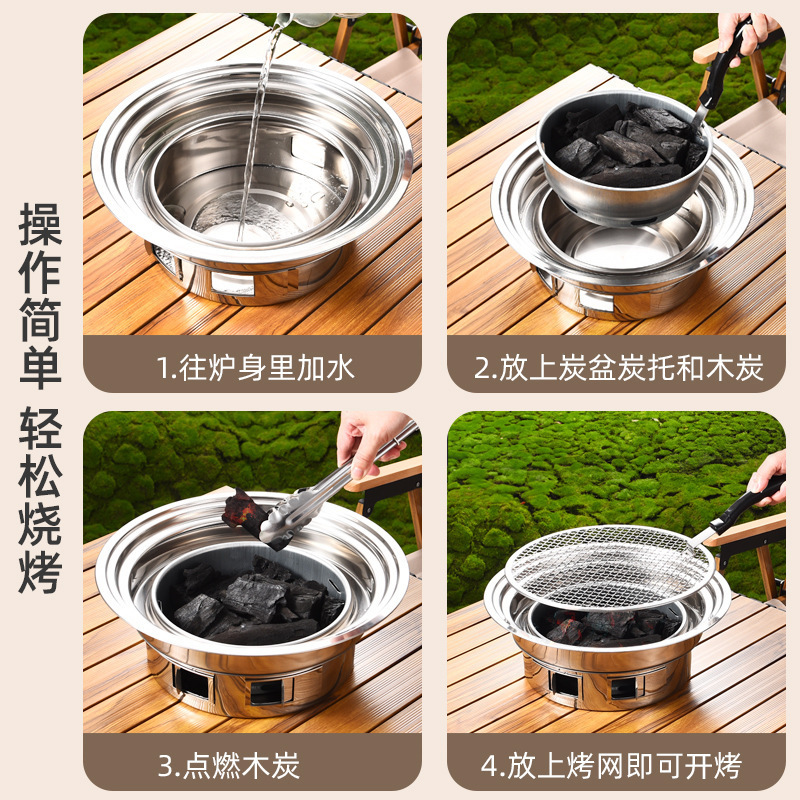 操作简单 轻松烧烤

1.往炉身里加水

2.放上炭盆炭托和木炭

3.点燃木炭

4.放上烤网即可开烤