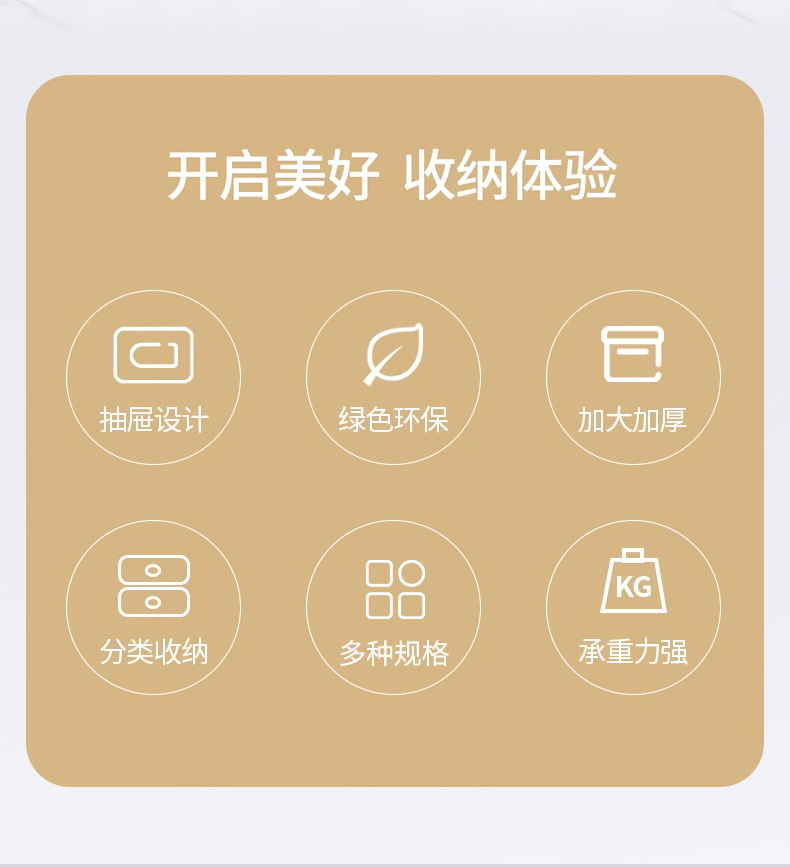 开启美好 收纳体验

抽屉设计

绿色环保

加大加厚

分类收纳

多种规格

KG

承重力强