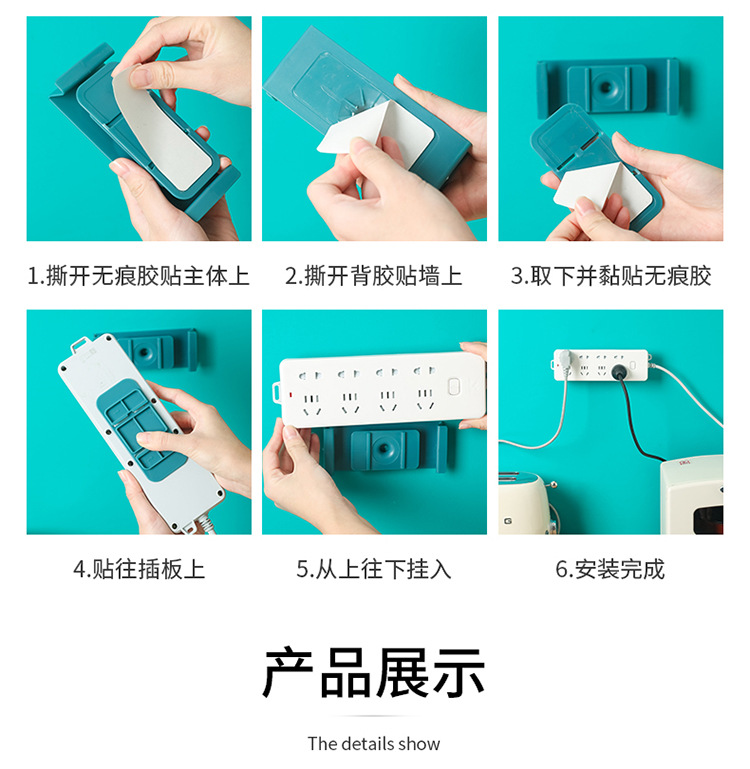 1.撕开无痕胶贴主体上

2.撕开背胶贴墙上

3.取下并黏贴无痕胶

4.贴往插板上

5.从上往下挂入

6.安装完成

产品展示

The details show