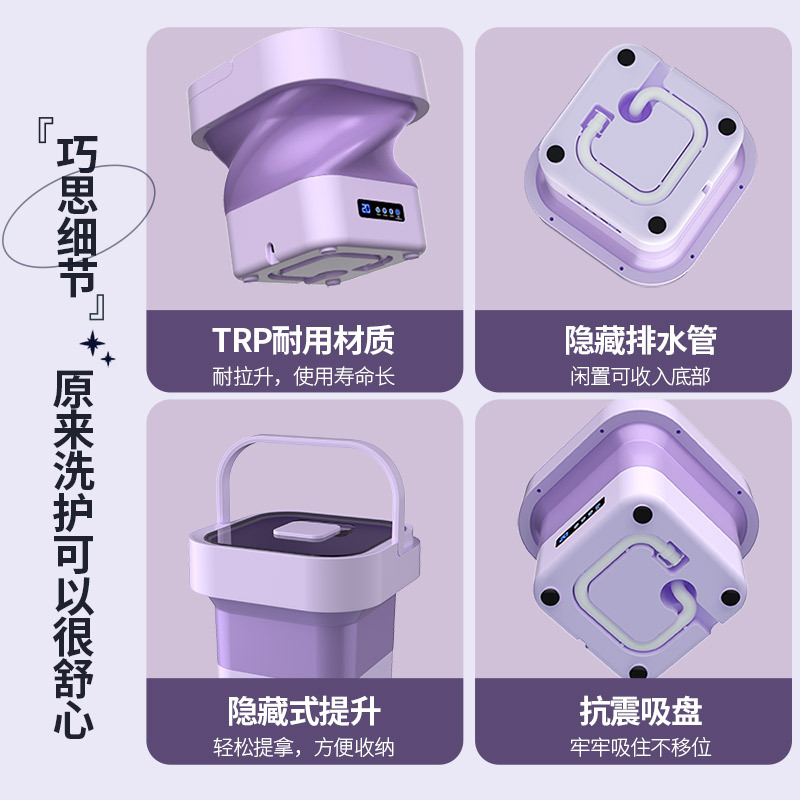 『巧思细节』

原来洗护可以很舒心

20

TRP耐用材质
耐拉升，使用寿命长

隐藏排水管
闲置可收入底部

隐藏式提升
轻松提拿，方便收纳

抗震吸盘
牢牢吸住不移位