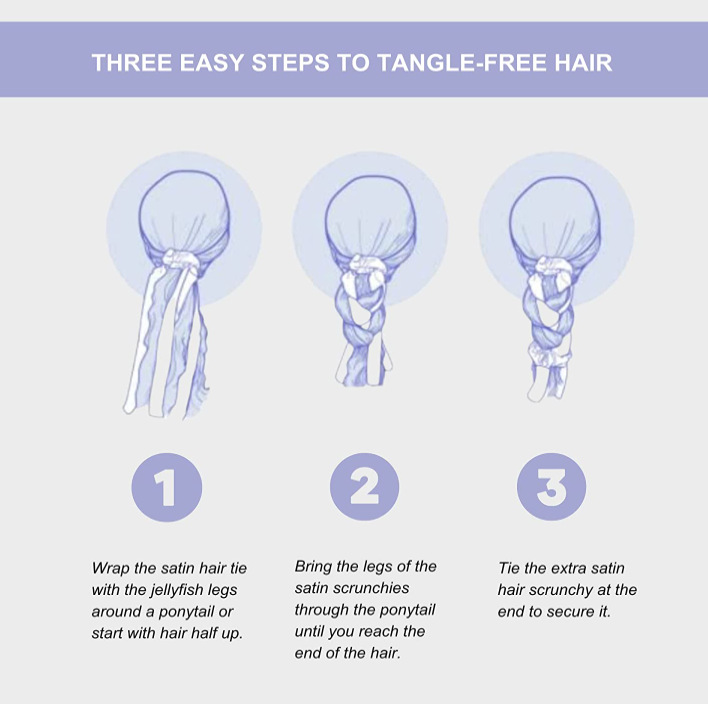 THREE EASY STEPS TO TANGLE-FREE HAIR

1

Wrap the satin hair tie with the jellyfish legs around a ponytail or start with hair half up.

2

Bring the legs of the satin scrunchies through the ponytail until you reach the end of the hair.

3

Tie the extra satin hair scrunchy at the end to secure it.