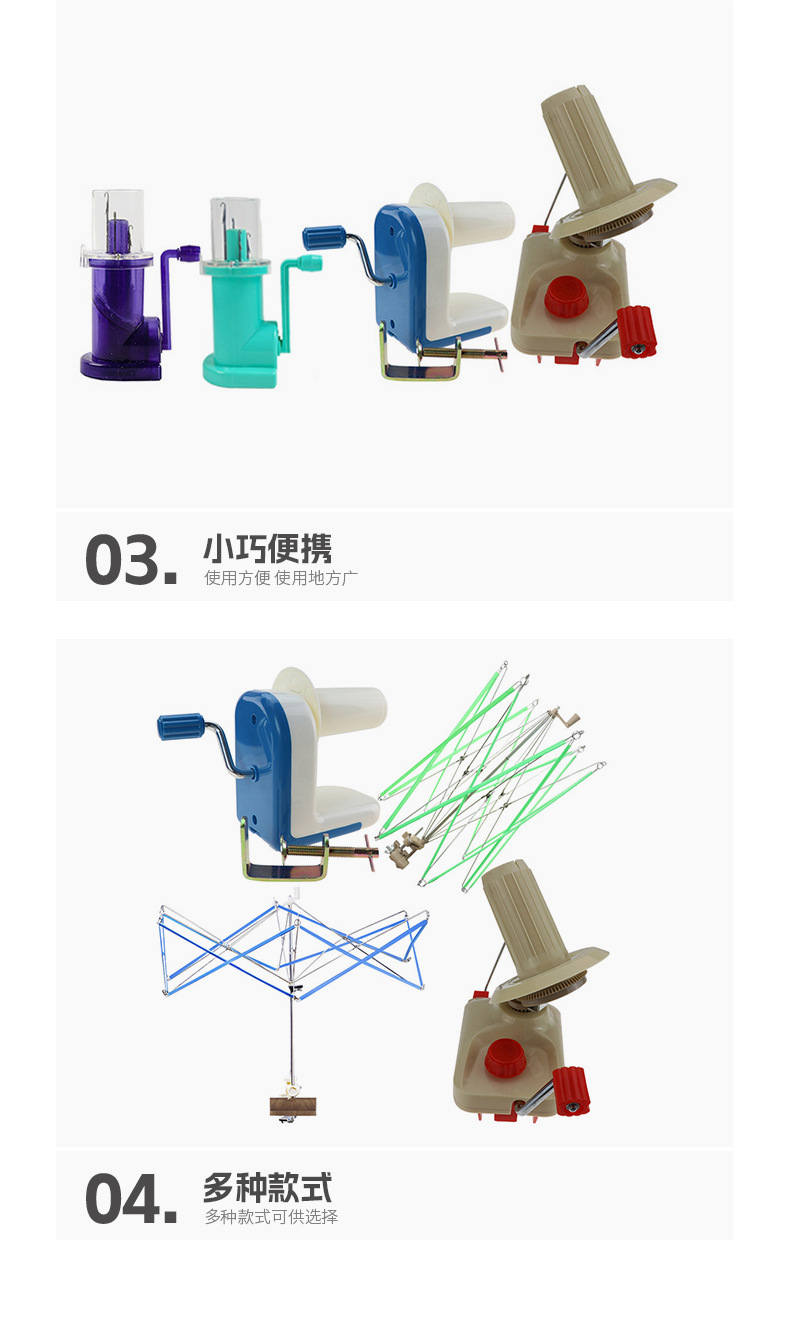 03. 小巧便携
使用方便 使用地方广

04. 多种款式
多种款式可供选择