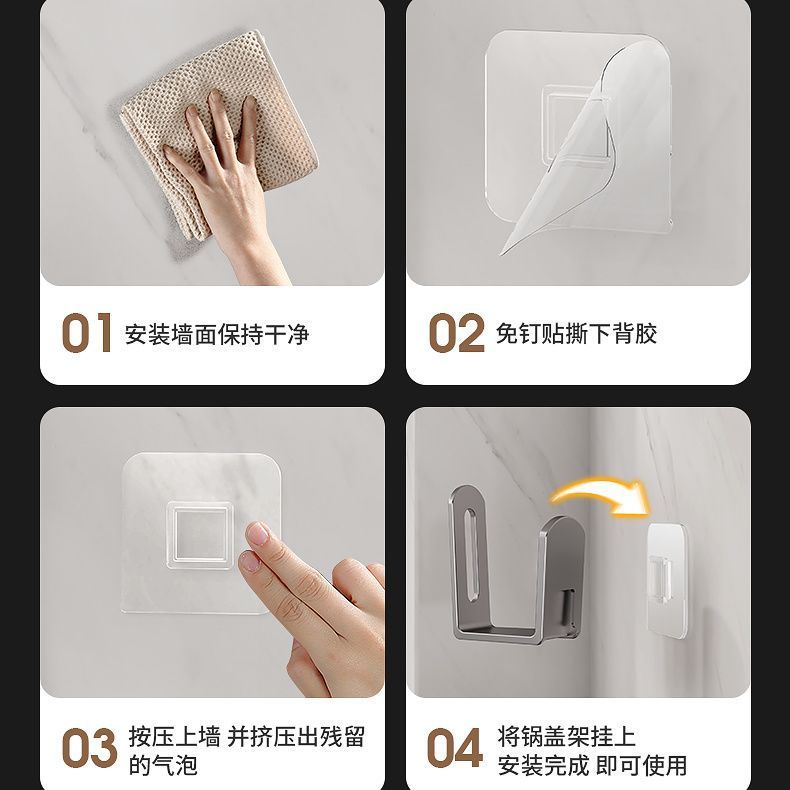 01 安装墙面保持干净

02 免钉贴撕下背胶

03 按压上墙 并挤压出残留的气泡

04 将锅盖架挂上 安装完成 即可使用