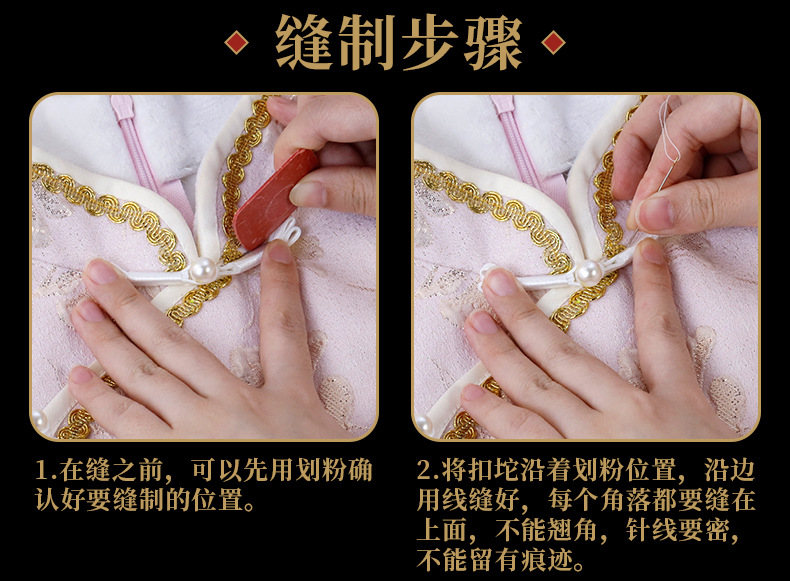 缝制步骤

1.在缝之前，可以先用划粉确认好要缝制的位置。

2.将扣坨沿着划粉位置，沿边用线缝好，每个角落都要缝在上面，不能翘角，针线要密，不能留有痕迹。