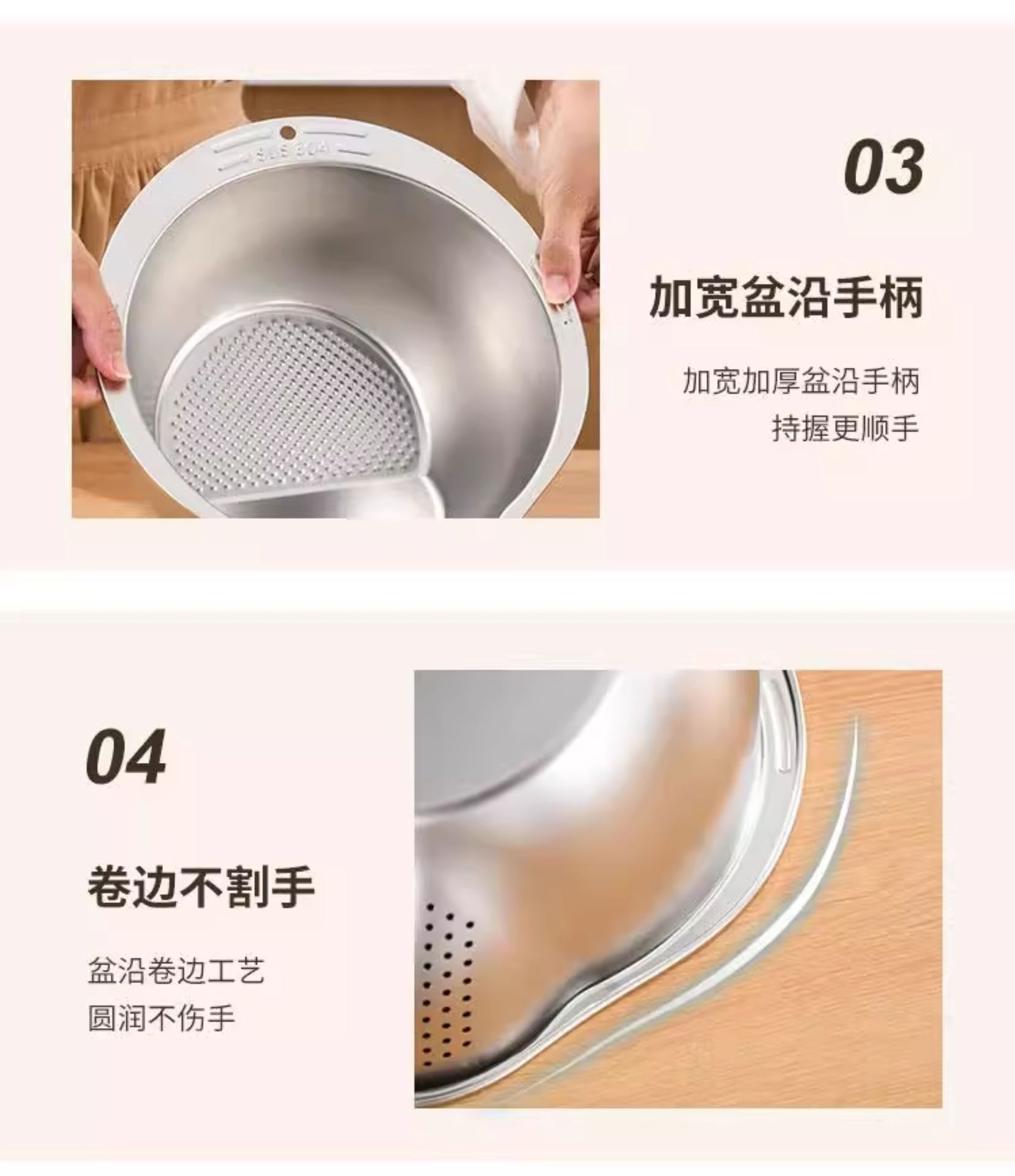 SUS 304

03

加宽盆沿手柄

加宽加厚盆沿手柄
持握更顺手

04

卷边不割手

盆沿卷边工艺
圆润不伤手