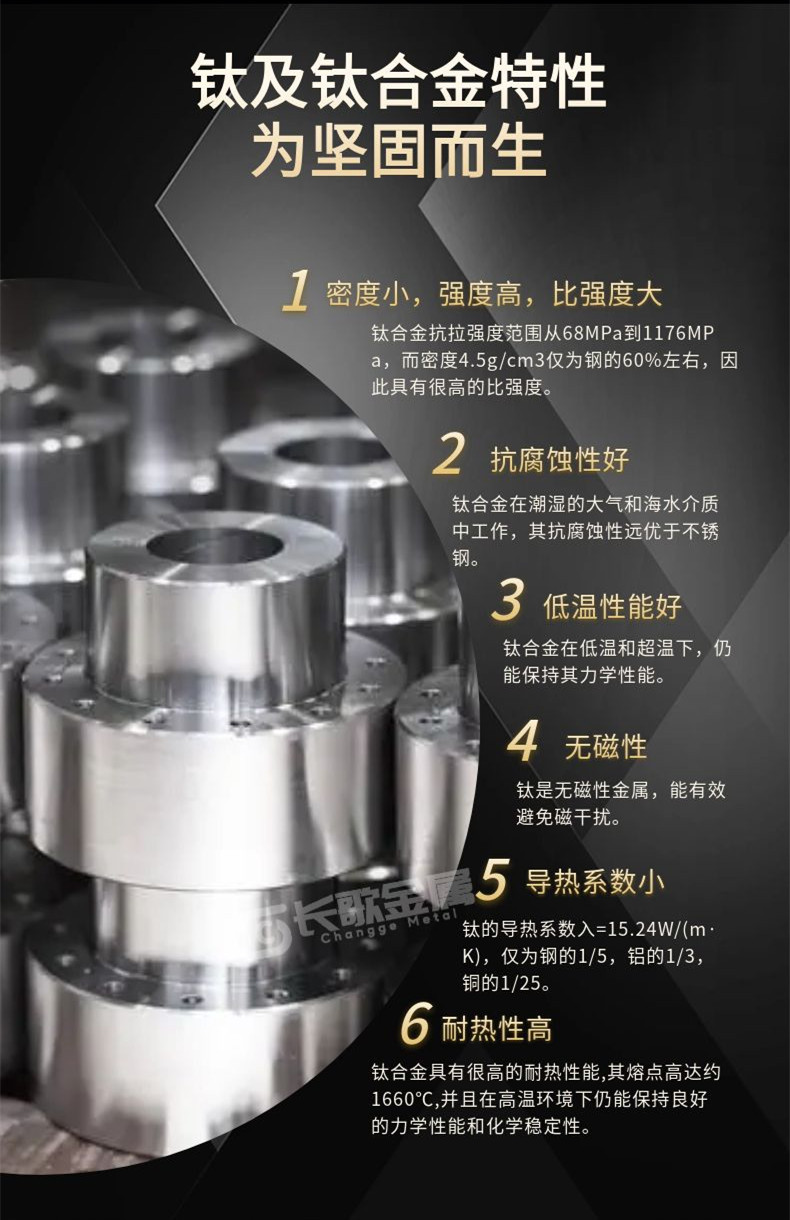 钛及钛合金特性
为坚固而生

1 密度小，强度高，比强度大
钛合金抗拉强度范围从68MPa到1176MPa，而密度4.5g/cm3仅为钢的60%左右，因此具有很高的比强度。

2 抗腐蚀性好
钛合金在潮湿的大气和海水介质中工作，其抗腐蚀性远优于不锈钢。

3 低温性能好
钛合金在低温和超温下，仍能保持其力学性能。

4 无磁性
钛是无磁性金属，能有效避免磁干扰。

长歌金属 Changge Metal

5 导热系数小
钛的导热系数入=15.24W/(m·K)，仅为钢的1/5，铝的1/3，铜的1/25。

6 耐热性高
钛合金具有很高的耐热性能,其熔点高达约1660℃,并且在高温环境下仍能保持良好的力学性能和化学稳定性。