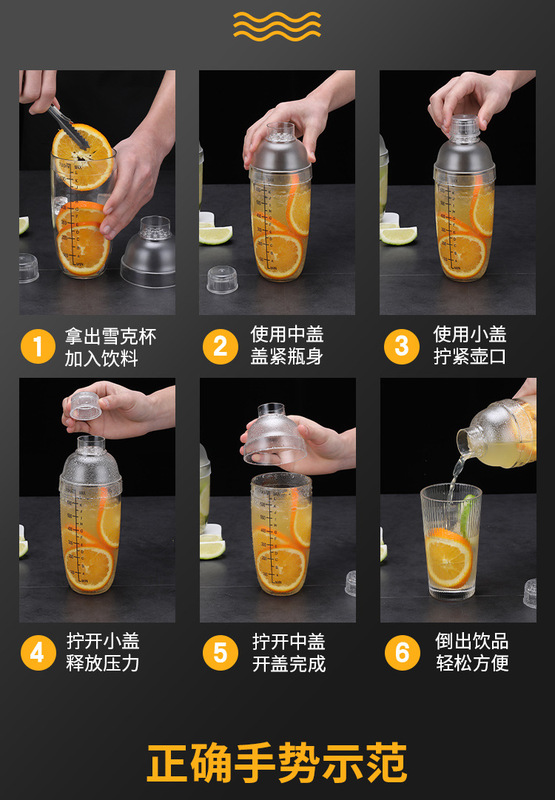 1 拿出雪克杯 加入饮料

2 使用中盖 盖紧瓶身

3 使用小盖 拧紧壶口

4 拧开小盖 释放压力

5 拧开中盖 开盖完成

6 倒出饮品 轻松方便

正确手势示范