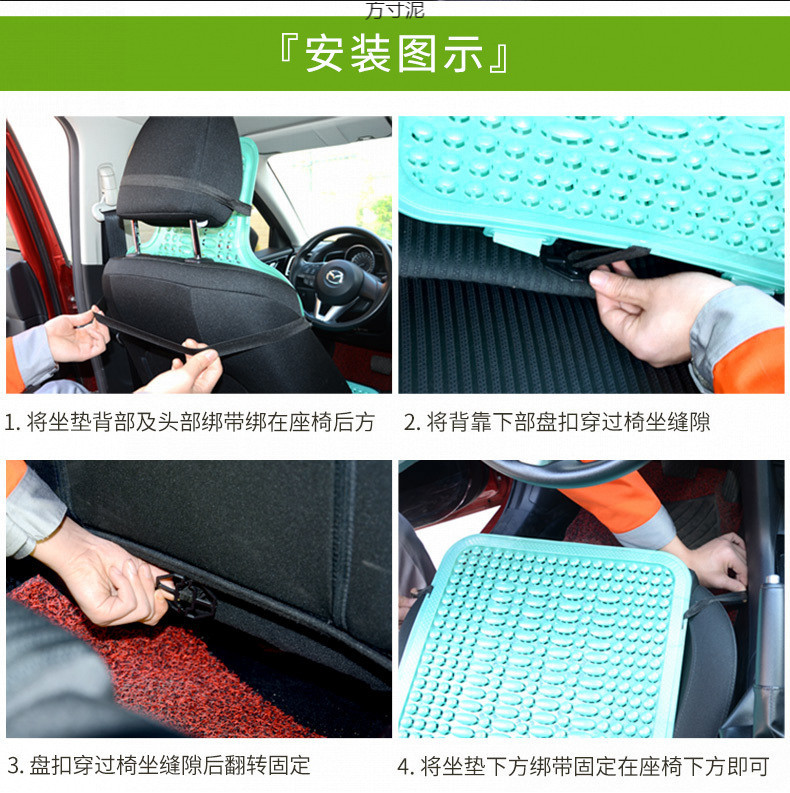 方寸泥

『安装图示』

1. 将坐垫背部及头部绑带绑在座椅后方

2. 将背靠下部盘扣穿过椅坐缝隙

3. 盘扣穿过椅坐缝隙后翻转固定

4. 将坐垫下方绑带固定在座椅下方即可