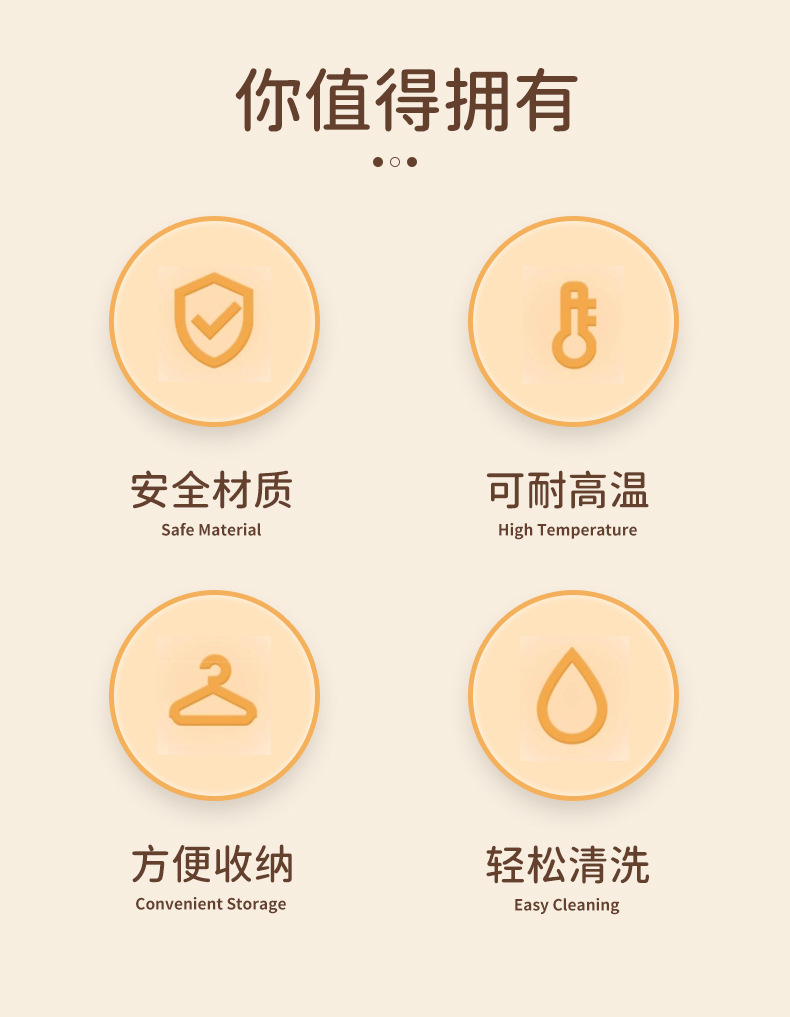 你值得拥有

安全材质
Safe Material

可耐高温
High Temperature

方便收纳
Convenient Storage

轻松清洗
Easy Cleaning