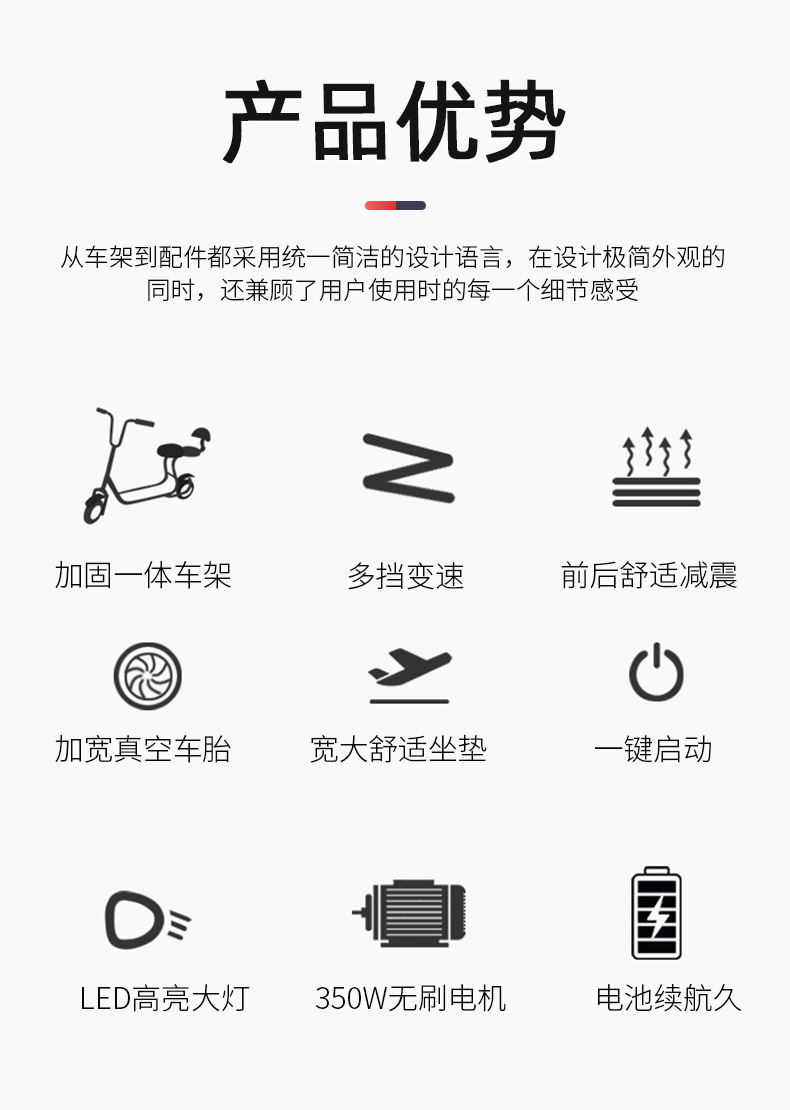 产品优势

从车架到配件都采用统一简洁的设计语言，在设计极简外观的同时，还兼顾了用户使用时的每一个细节感受

加固一体车架

多挡变速

前后舒适减震

加宽真空车胎

宽大舒适坐垫

一键启动

LED高亮大灯

350W无刷电机

电池续航久