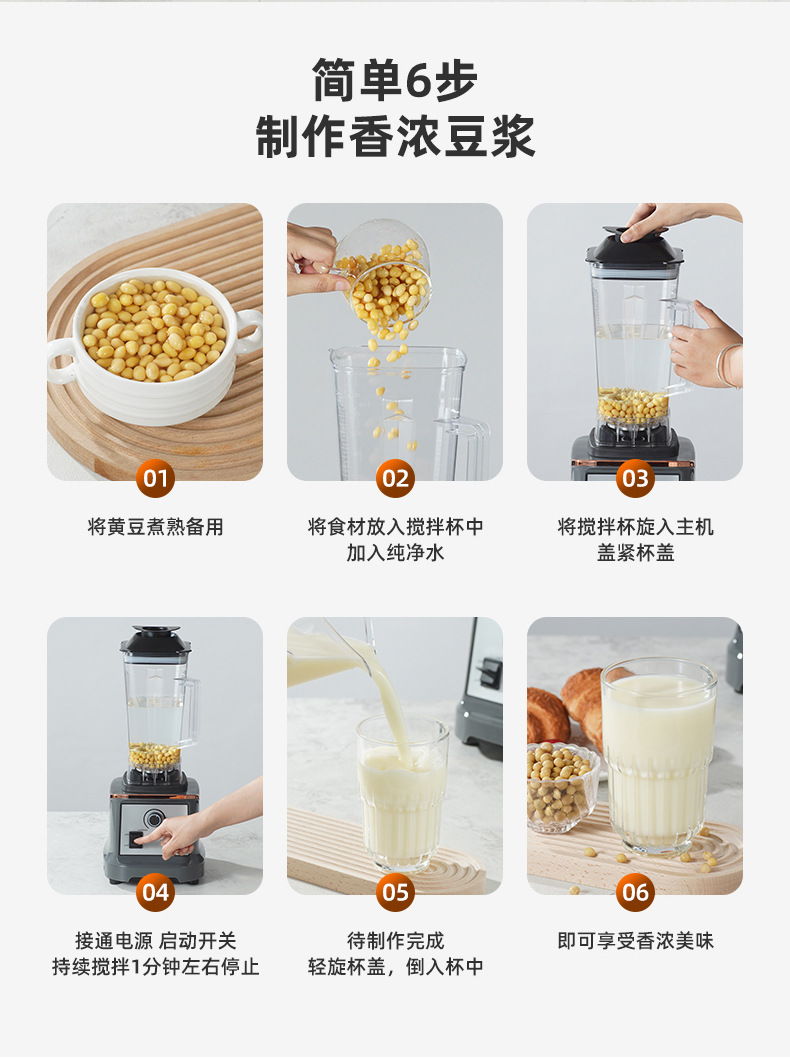 简单6步
制作香浓豆浆

01
将黄豆煮熟备用

02
将食材放入搅拌杯中
加入纯净水

03
将搅拌杯旋入主机
盖紧杯盖

04
接通电源 启动开关
持续搅拌1分钟左右停止

05
待制作完成
轻旋杯盖，倒入杯中

06
即可享受香浓美味