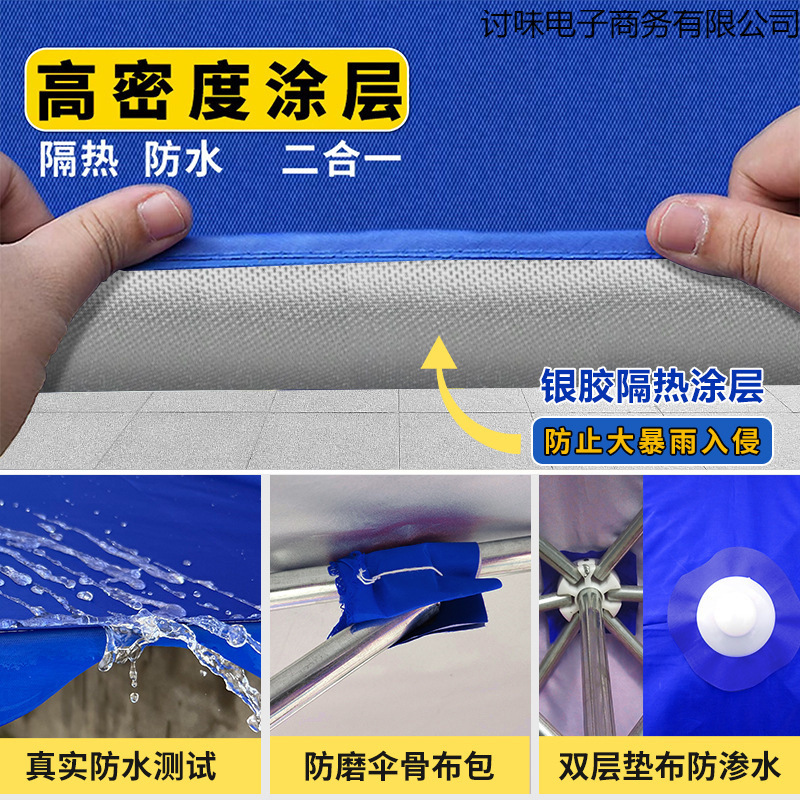 讨味电子商务有限公司

高密度涂层

隔热 防水 二合一

银胶隔热涂层

防止大暴雨入侵

真实防水测试

防磨伞骨布包

双层垫布防渗水