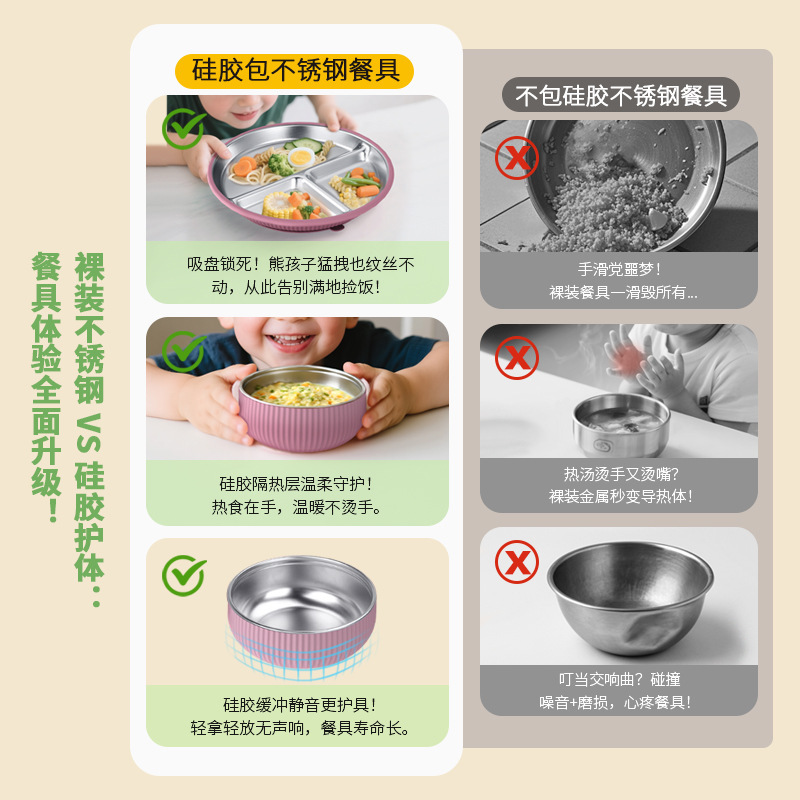 裸装不锈钢 VS 硅胶护体：
餐具体验全面升级！

硅胶包不锈钢餐具

吸盘锁死！熊孩子猛拽也纹丝不动，从此告别满地捡饭！

硅胶隔热层温柔守护！
热食在手，温暖不烫手。

硅胶缓冲静音更护具！
轻拿轻放无声响，餐具寿命长。

不包硅胶不锈钢餐具

手滑党噩梦！
裸装餐具一滑毁所有...

热汤烫手又烫嘴？
裸装金属秒变导热体！

叮当交响曲？碰撞
噪音+磨损，心疼餐具！