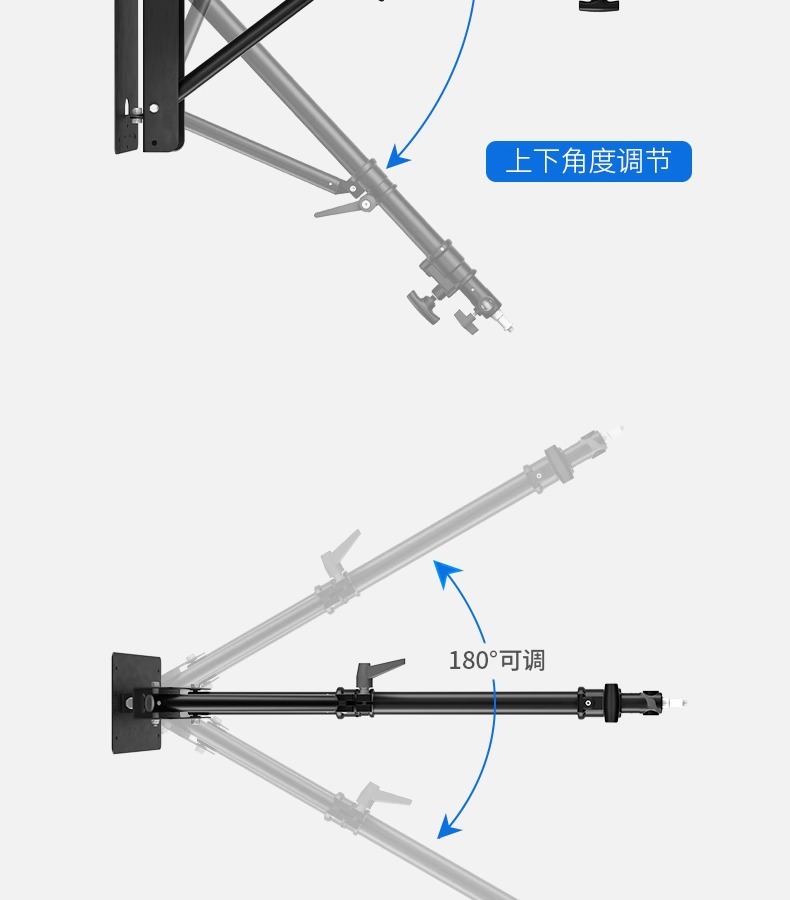 上下角度调节

180°可调