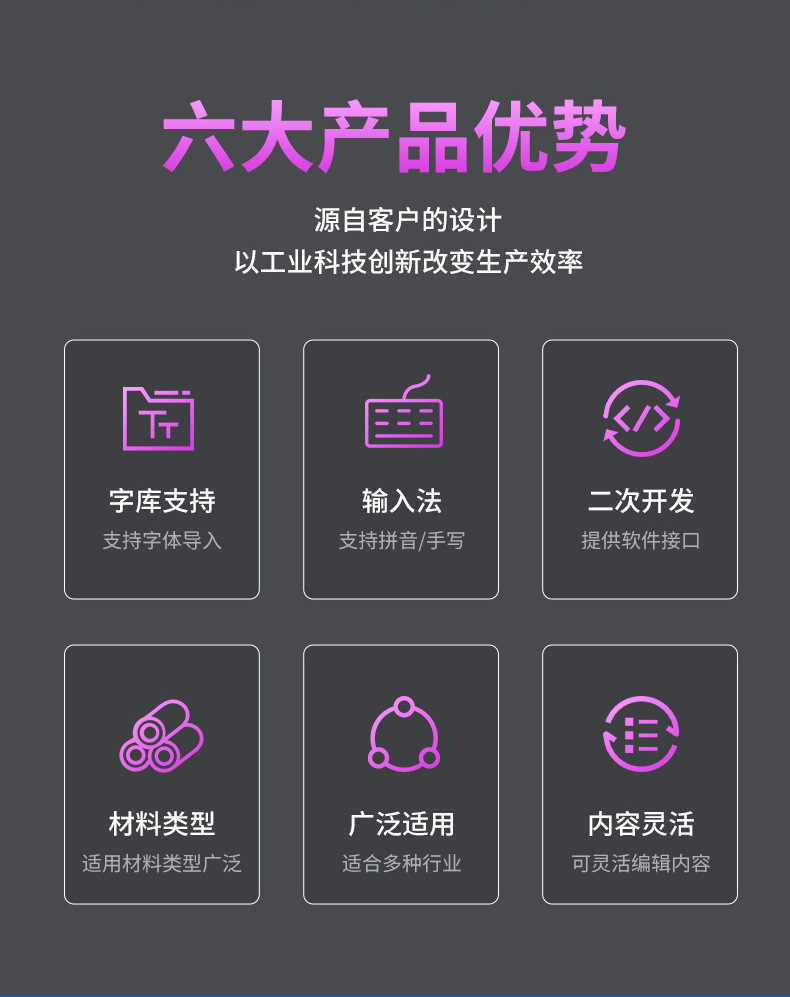 六大产品优势

源自客户的设计
以工业科技创新改变生产效率

字库支持
支持字体导入

输入法
支持拼音/手写

二次开发
提供软件接口

材料类型
适用材料类型广泛

广泛适用
适合多种行业

内容灵活
可灵活编辑内容