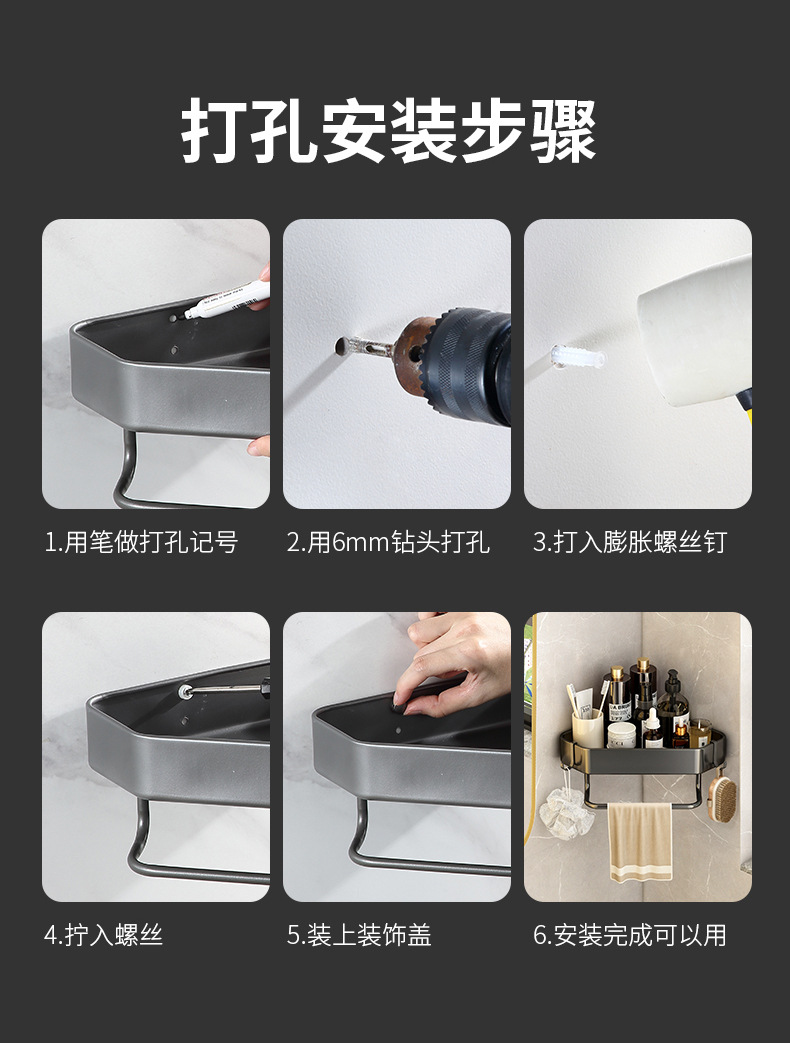 打孔安装步骤

1.用笔做打孔记号

2.用6mm钻头打孔

3.打入膨胀螺丝钉

4.拧入螺丝

5.装上装饰盖

6.安装完成可以用