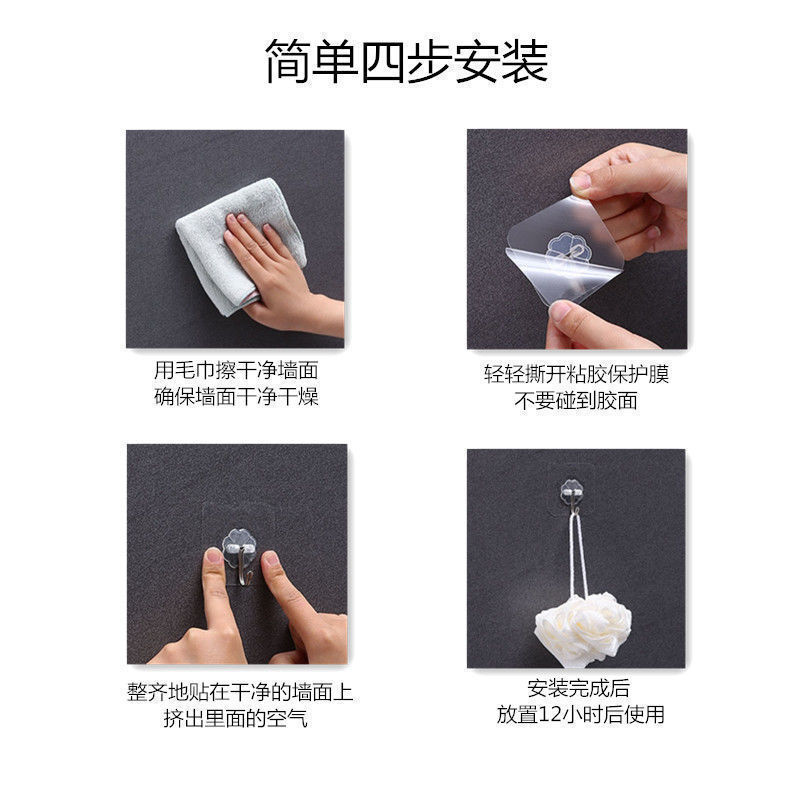 简单四步安装

用毛巾擦干净墙面
确保墙面干净干燥

轻轻撕开粘胶保护膜
不要碰到胶面

整齐地贴在干净的墙面上
挤出里面的空气

安装完成后
放置12小时后使用