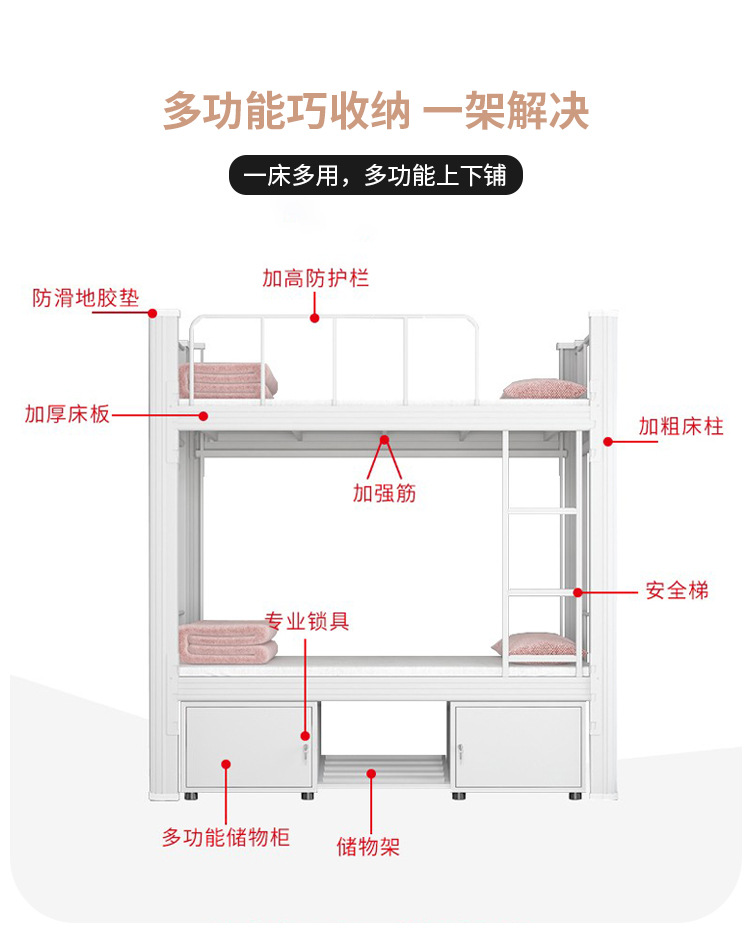 多功能巧收纳 一架解决

一床多用，多功能上下铺

防滑地胶垫

加高防护栏

加厚床板

加粗床柱

加强筋

安全梯

专业锁具

多功能储物柜

储物架