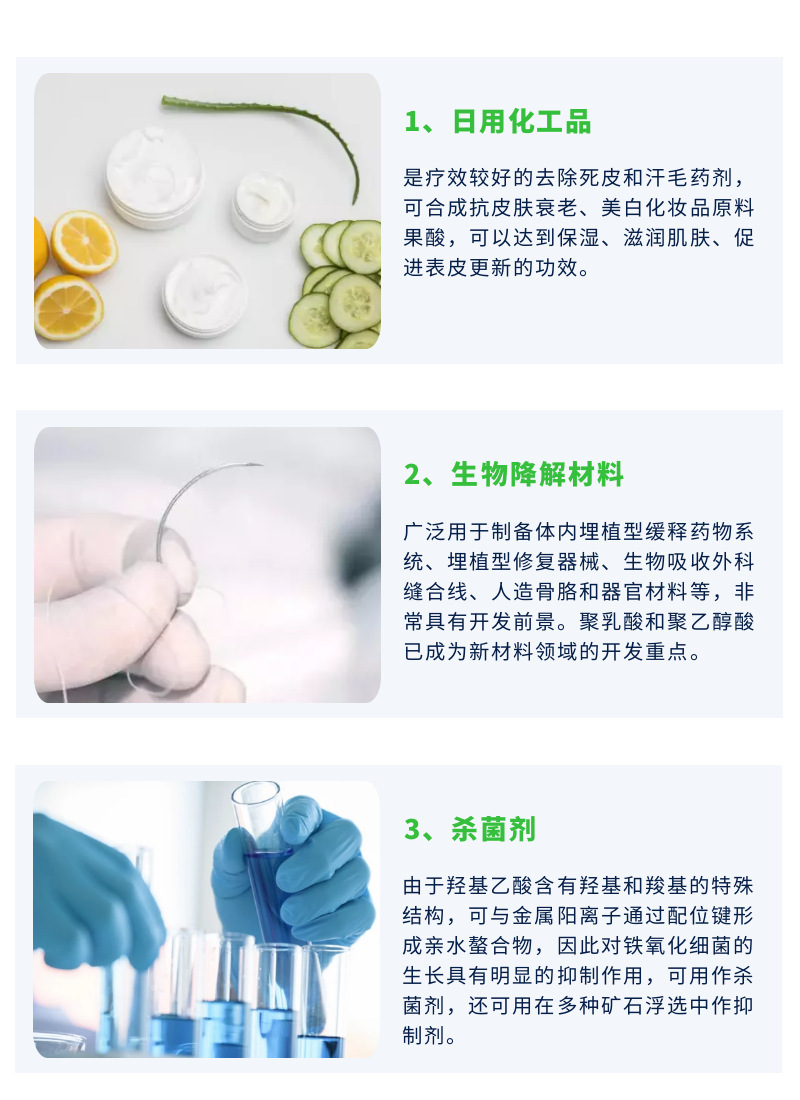 1、日用化工品

是疗效较好的去除死皮和汗毛药剂，可合成抗皮肤衰老、美白化妆品原料果酸，可以达到保湿、滋润肌肤、促进表皮更新的功效。

2、生物降解材料

广泛用于制备体内埋植型缓释药物系统、埋植型修复器械、生物吸收外科缝合线、人造骨胳和器官材料等，非常具有开发前景。聚乳酸和聚乙醇酸已成为新材料领域的开发重点。

3、杀菌剂

由于羟基乙酸含有羟基和羧基的特殊结构，可与金属阳离子通过配位键形成亲水螯合物，因此对铁氧化细菌的生长具有明显的抑制作用，可用作杀菌剂，还可用在多种矿石浮选中作抑制剂。