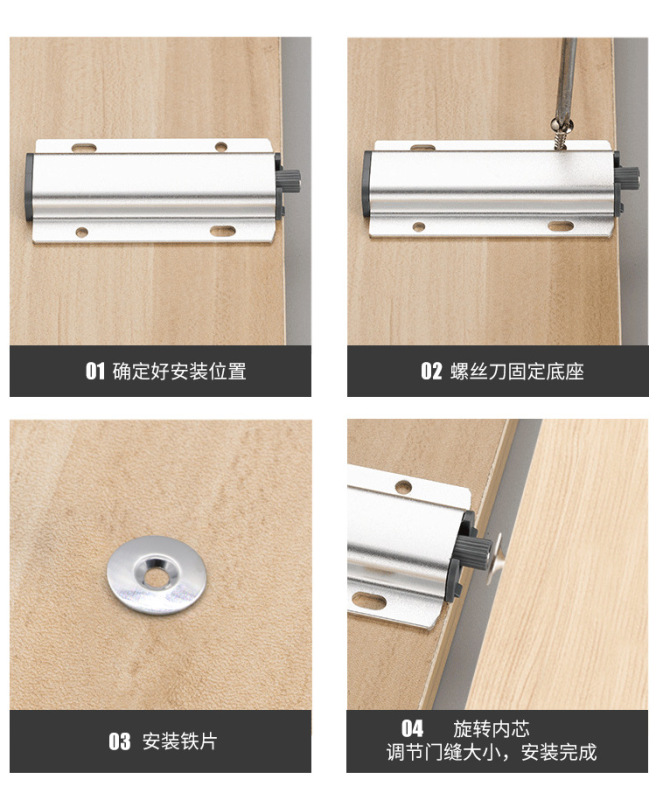 01 确定好安装位置

02 螺丝刀固定底座

03 安装铁片

04 旋转内芯
调节门缝大小，安装完成