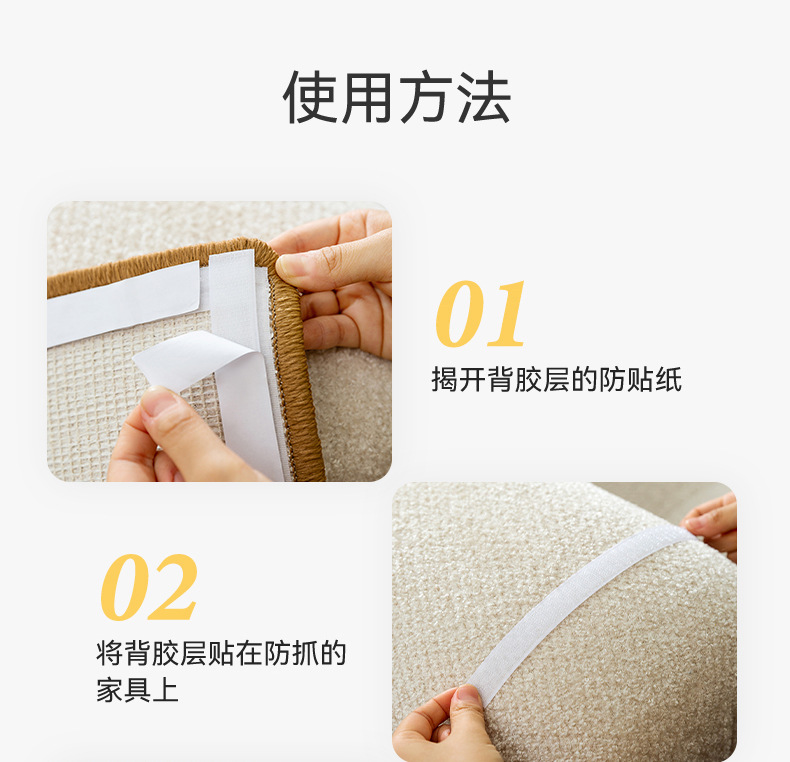 使用方法

01
揭开背胶层的防贴纸

02
将背胶层贴在防抓的家具上