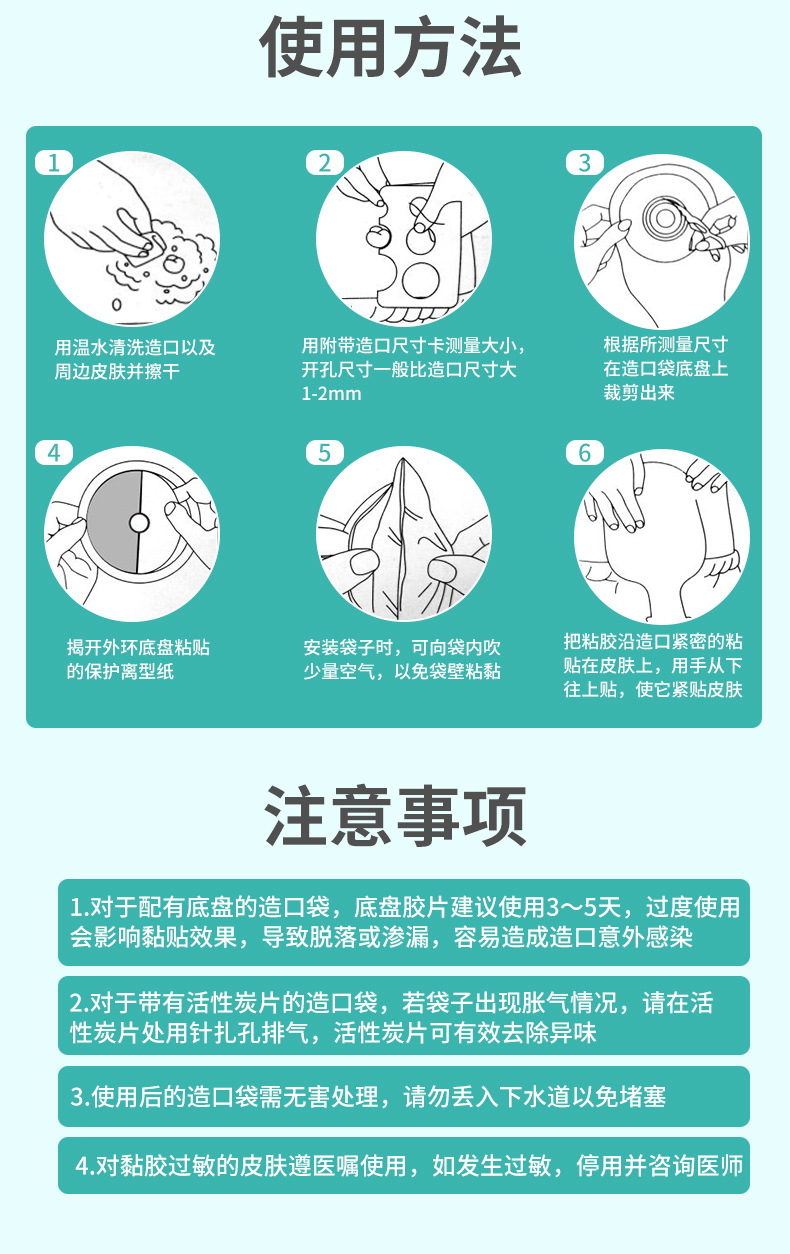 使用方法

1

用温水清洗造口以及周边皮肤并擦干

2

用附带造口尺寸卡测量大小，开孔尺寸一般比造口尺寸大1-2mm

3

根据所测量尺寸在造口袋底盘上裁剪出来

4

揭开外环底盘粘贴的保护离型纸

5

安装袋子时，可向袋内吹少量空气，以免袋壁粘黏

6

把粘胶沿造口紧密的粘贴在皮肤上，用手从下往上贴，使它紧贴皮肤

注意事项

1.对于配有底盘的造口袋，底盘胶片建议使用3～5天，过度使用会影响黏贴效果，导致脱落或渗漏，容易造成造口意外感染

2.对于带有活性炭片的造口袋，若袋子出现胀气情况，请在活性炭片处用针扎孔排气，活性炭片可有效去除异味

3.使用后的造口袋需无害处理，请勿丢入下水道以免堵塞

4.对黏胶过敏的皮肤遵医嘱使用，如发生过敏，停用并咨询医师