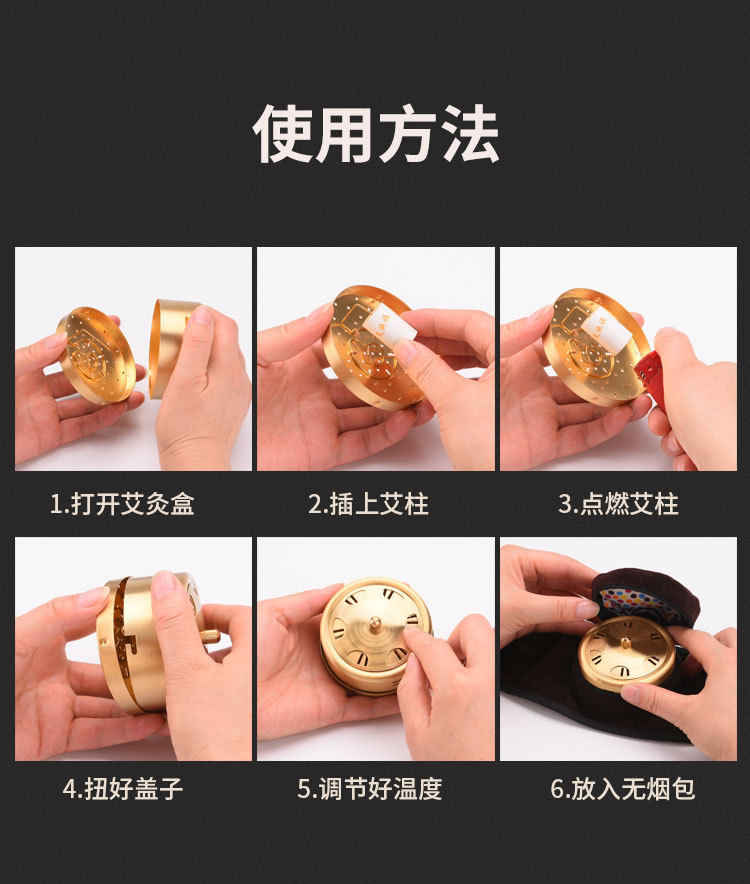 使用方法

1.打开艾灸盒

2.插上艾柱

3.点燃艾柱

4.扭好盖子

5.调节好温度

6.放入无烟包