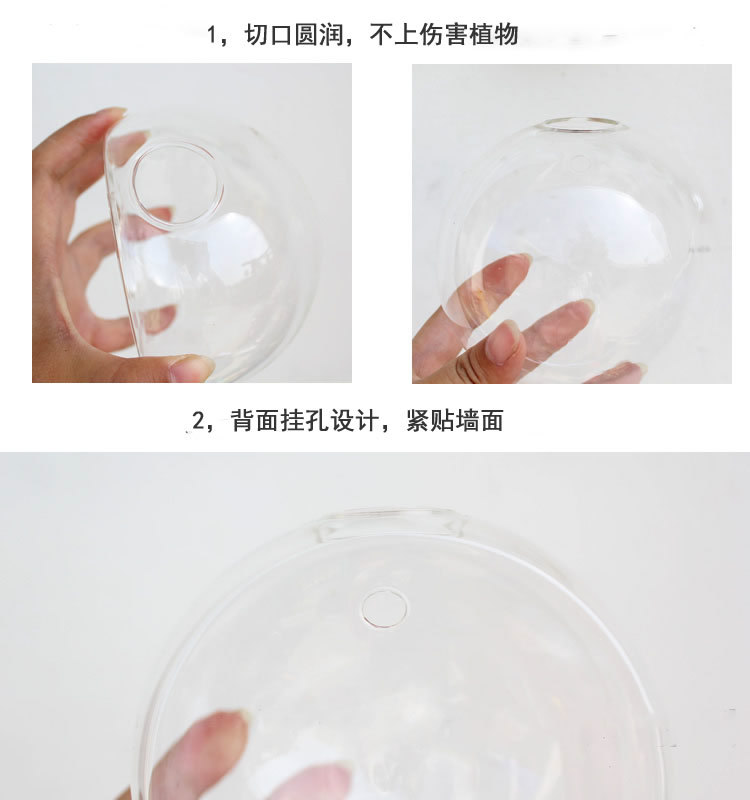 1，切口圆润，不上伤害植物

2，背面挂孔设计，紧贴墙面