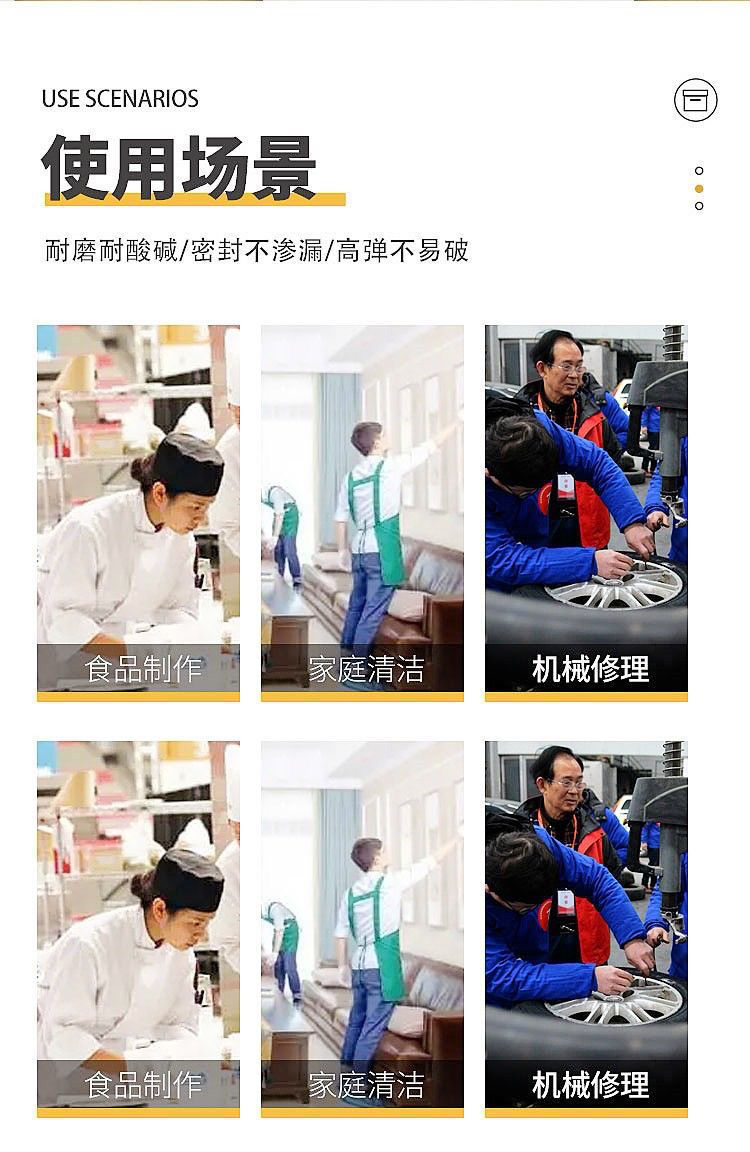 USE SCENARIOS

使用场景

耐磨耐酸碱/密封不渗漏/高弹不易破

食品制作

家庭清洁

机械修理

食品制作

家庭清洁

机械修理