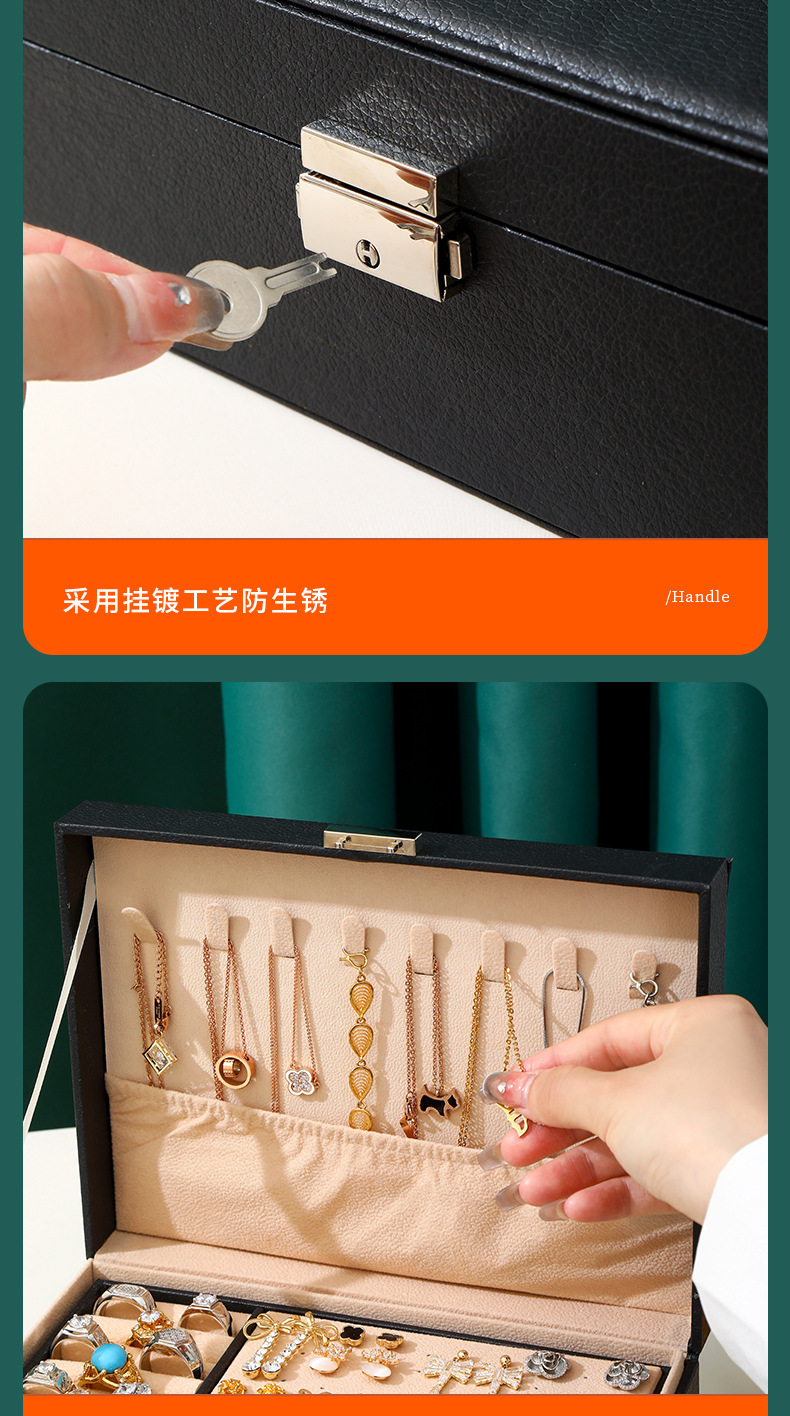 采用挂镀工艺防生锈

/Handle