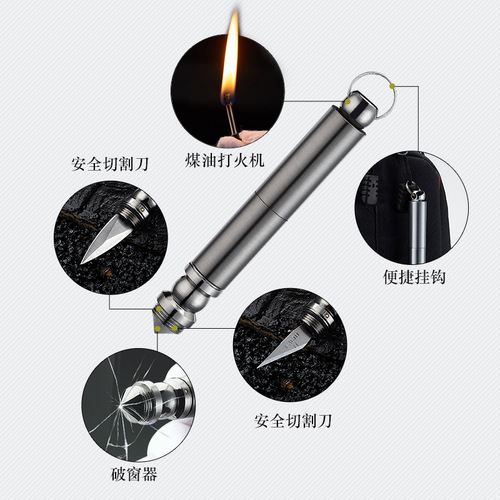 煤油打火机

安全切割刀

便捷挂钩

安全切割刀

破窗器