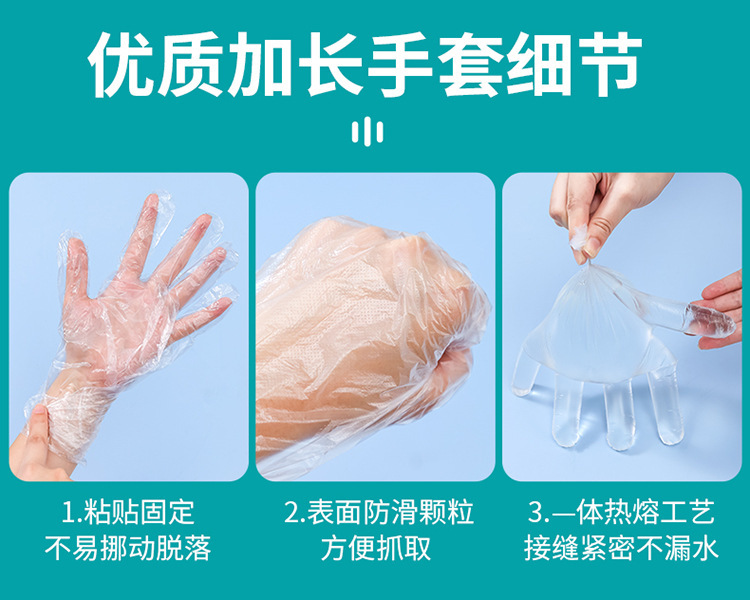 优质加长手套细节

1.粘贴固定
不易挪动脱落

2.表面防滑颗粒
方便抓取

3.一体热熔工艺
接缝紧密不漏水