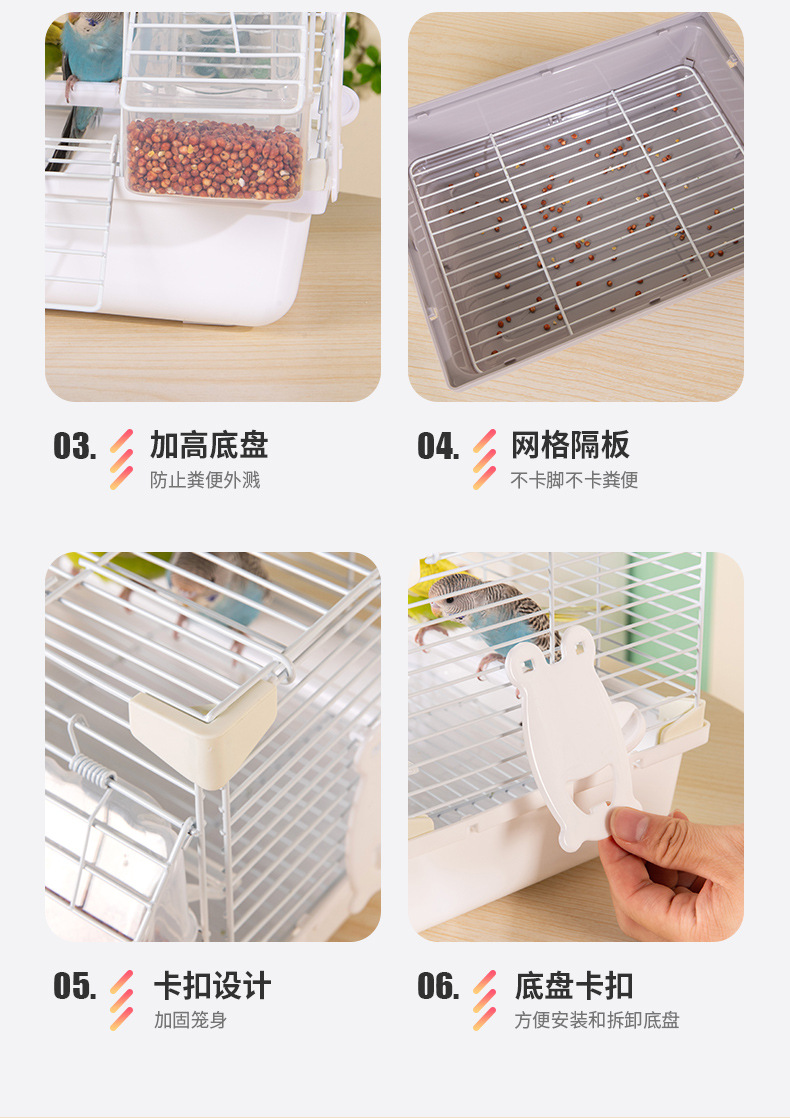 03. 加高底盘
防止粪便外溅

04. 网格隔板
不卡脚不卡粪便

05. 卡扣设计
加固笼身

06. 底盘卡扣
方便安装和拆卸底盘