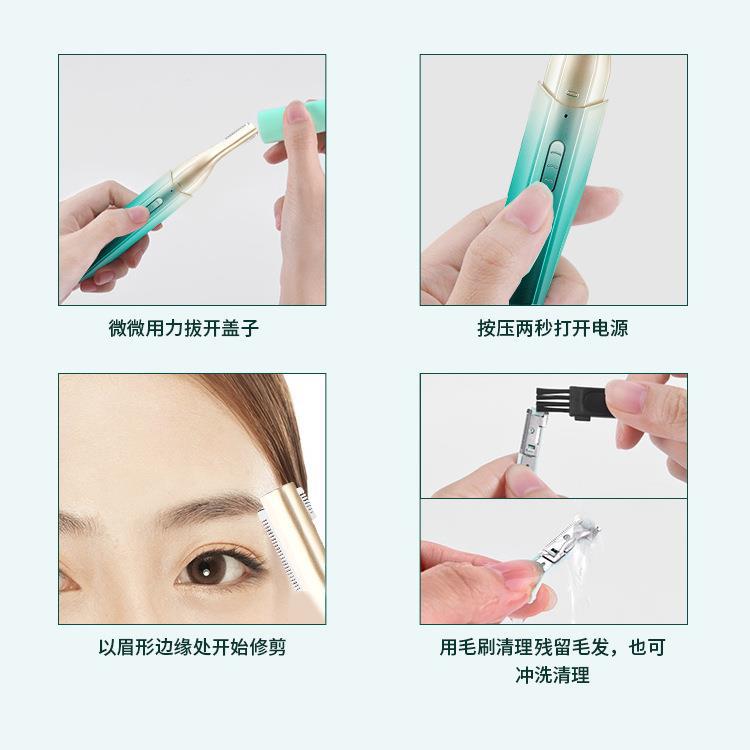 微微用力拔开盖子

按压两秒打开电源

以眉形边缘处开始修剪

用毛刷清理残留毛发，也可冲洗清理