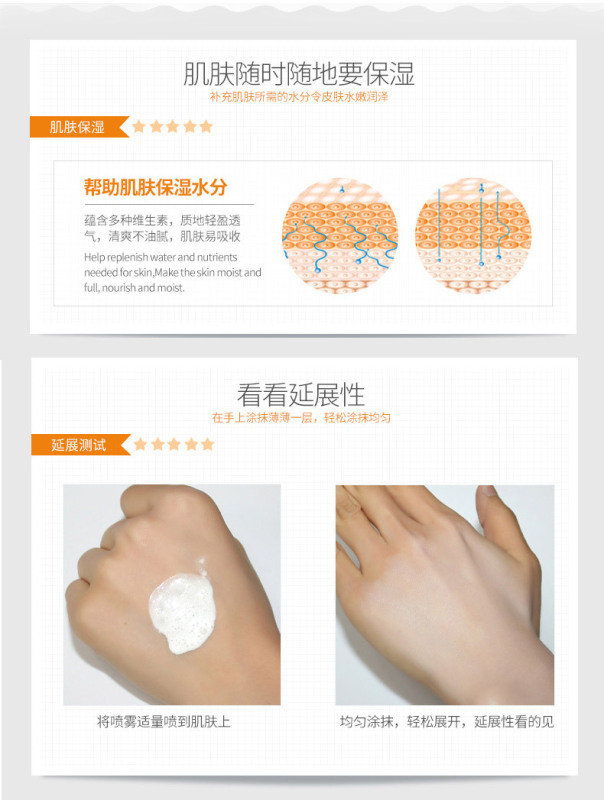 肌肤随时随地要保湿
补充肌肤所需的水分令皮肤水嫩润泽

肌肤保湿

帮助肌肤保湿水分

蕴含多种维生素，质地轻盈透气，清爽不油腻，肌肤易吸收

Help replenish water and nutrients needed for skin,Make the skin moist and full, nourish and moist.

看看延展性
在手上涂抹薄薄一层，轻松涂抹均匀

延展测试

将喷雾适量喷到肌肤上

均匀涂抹，轻松展开，延展性看的见