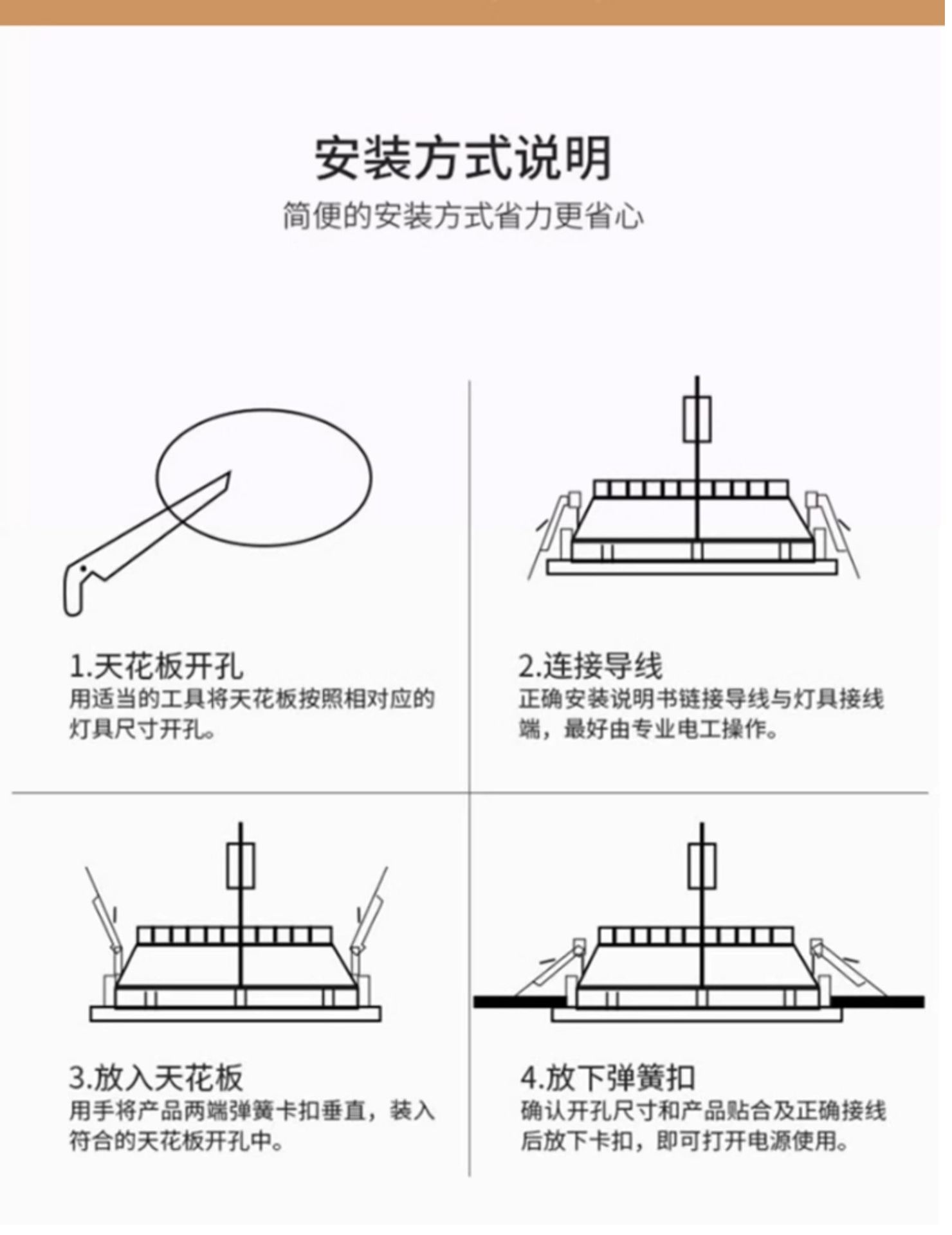 安装方式说明

简便的安装方式省力更省心

1.天花板开孔

用适当的工具将天花板按照相对应的灯具尺寸开孔。

2.连接导线

正确安装说明书链接导线与灯具接线端，最好由专业电工操作。

3.放入天花板

用手将产品两端弹簧卡扣垂直，装入符合的天花板开孔中。

4.放下弹簧扣

确认开孔尺寸和产品贴合及正确接线后放下卡扣，即可打开电源使用。