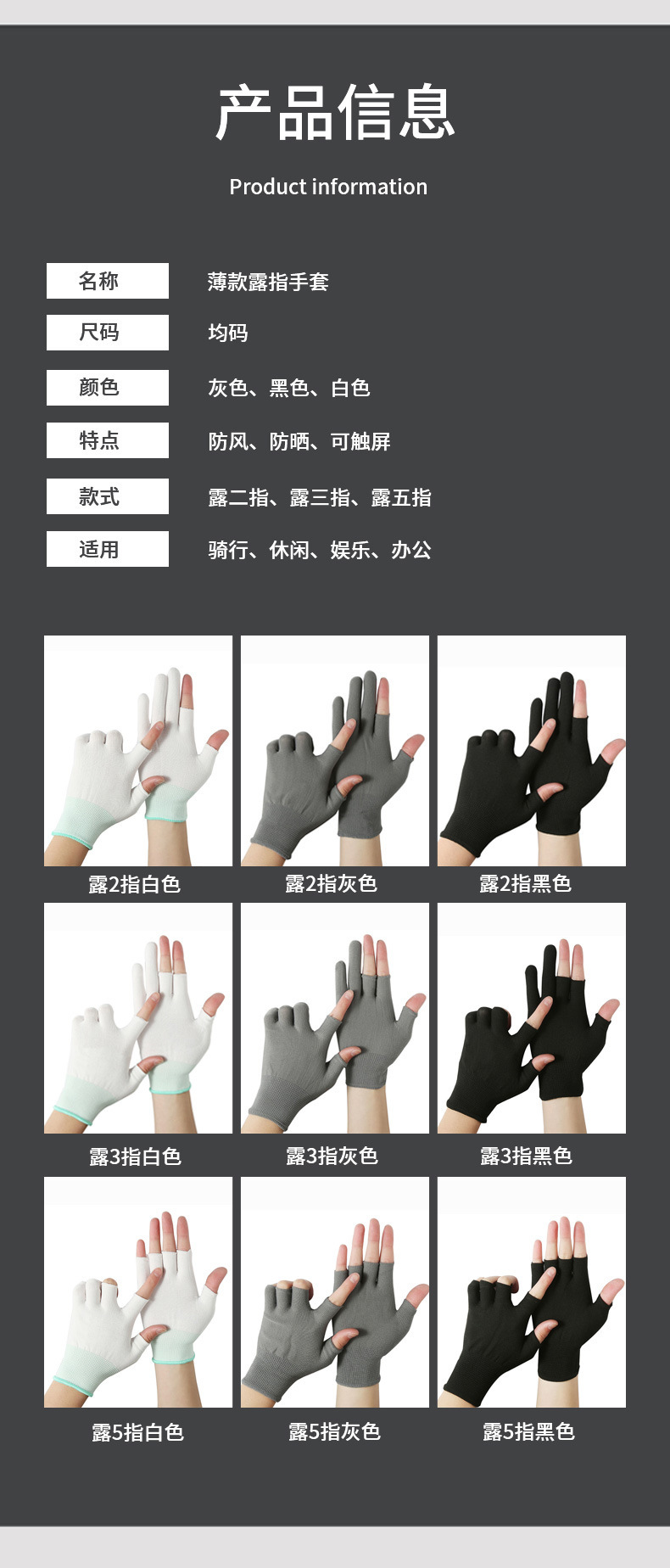 产品信息

Product information

| 名称 | 薄款露指手套 |
|---|---|
| 尺码 | 均码 |
| 颜色 | 灰色、黑色、白色 |
| 特点 | 防风、防晒、可触屏 |
| 款式 | 露二指、露三指、露五指 |
| 适用 | 骑行、休闲、娱乐、办公 |

露2指白色
露2指灰色
露2指黑色
露3指白色
露3指灰色
露3指黑色
露5指白色
露5指灰色
露5指黑色