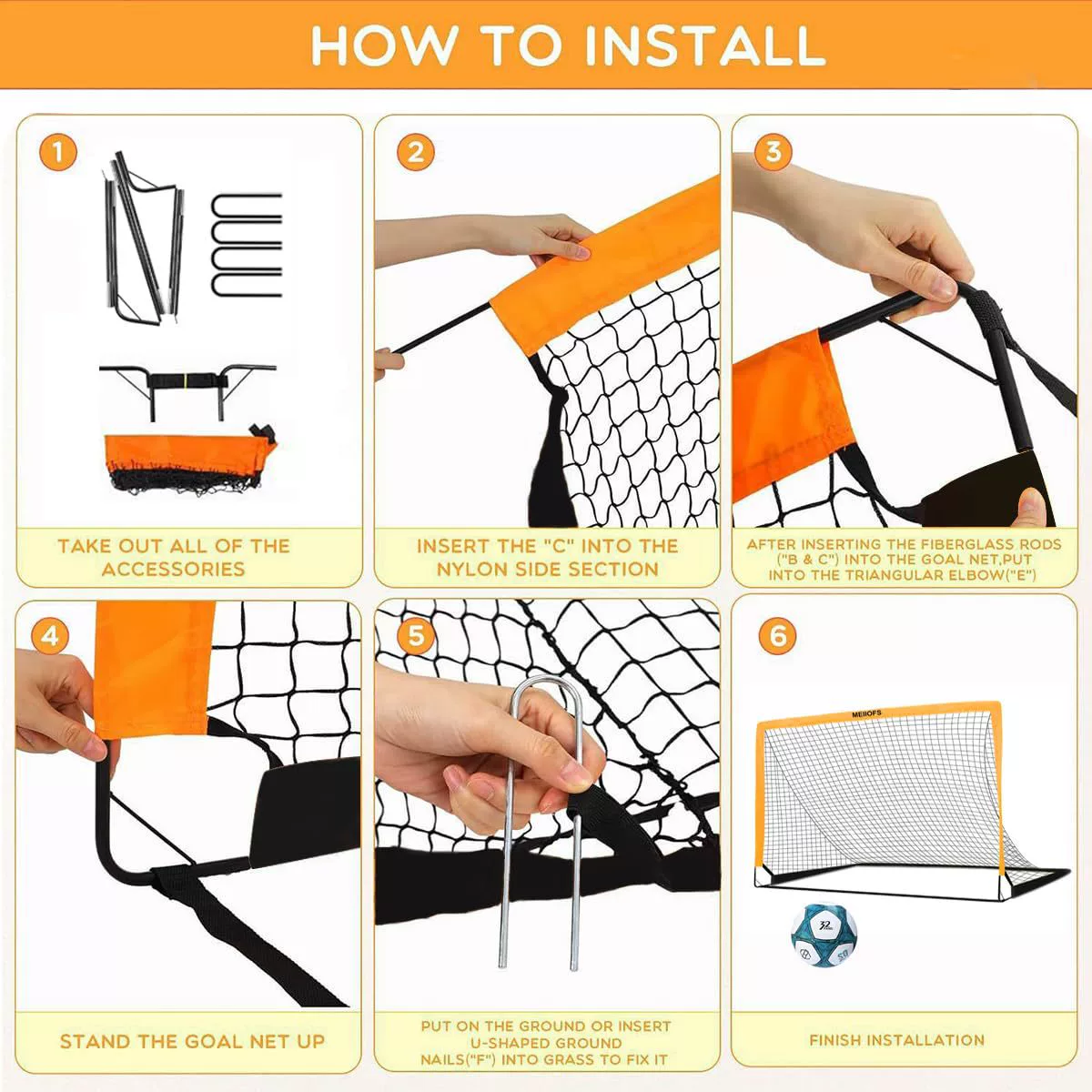 HOW TO INSTALL

1

TAKE OUT ALL OF THE ACCESSORIES

2

INSERT THE "C" INTO THE NYLON SIDE SECTION

3

AFTER INSERTING THE FIBERGLASS RODS ("B & C") INTO THE GOAL NET,PUT INTO THE TRIANGULAR ELBOW("E")

4

STAND THE GOAL NET UP

5

PUT ON THE GROUND OR INSERT U-SHAPED GROUND NAILS("F") INTO GRASS TO FIX IT

6

MEIIOFS

FINISH INSTALLATION